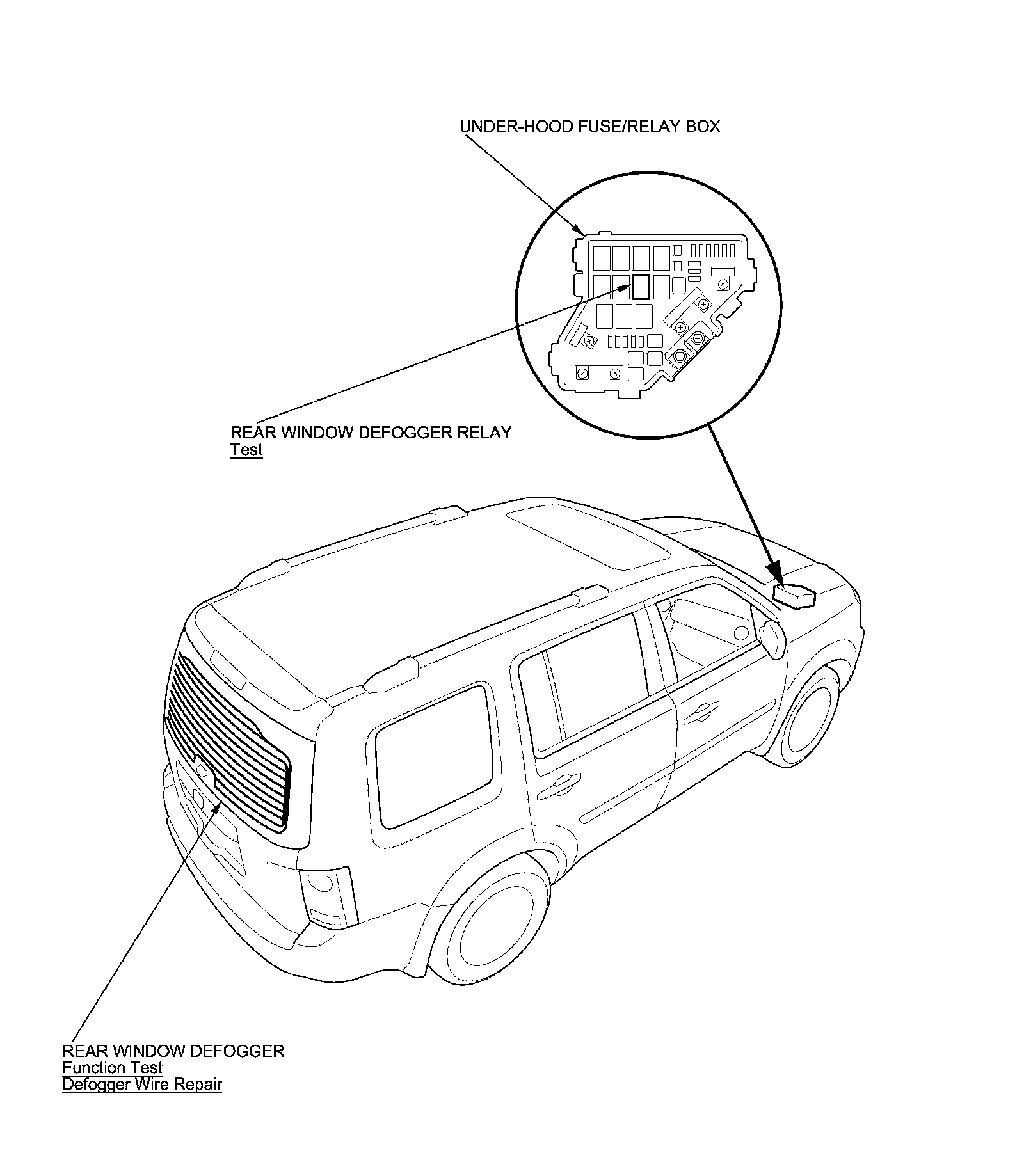 UNDER-HOOD FUSE/RELAY BOX

REAR WINDOW DEFOGGER RELAY
Test

REAR WINDOW DEFOGGER
Function Test
Defogger Wire Repair