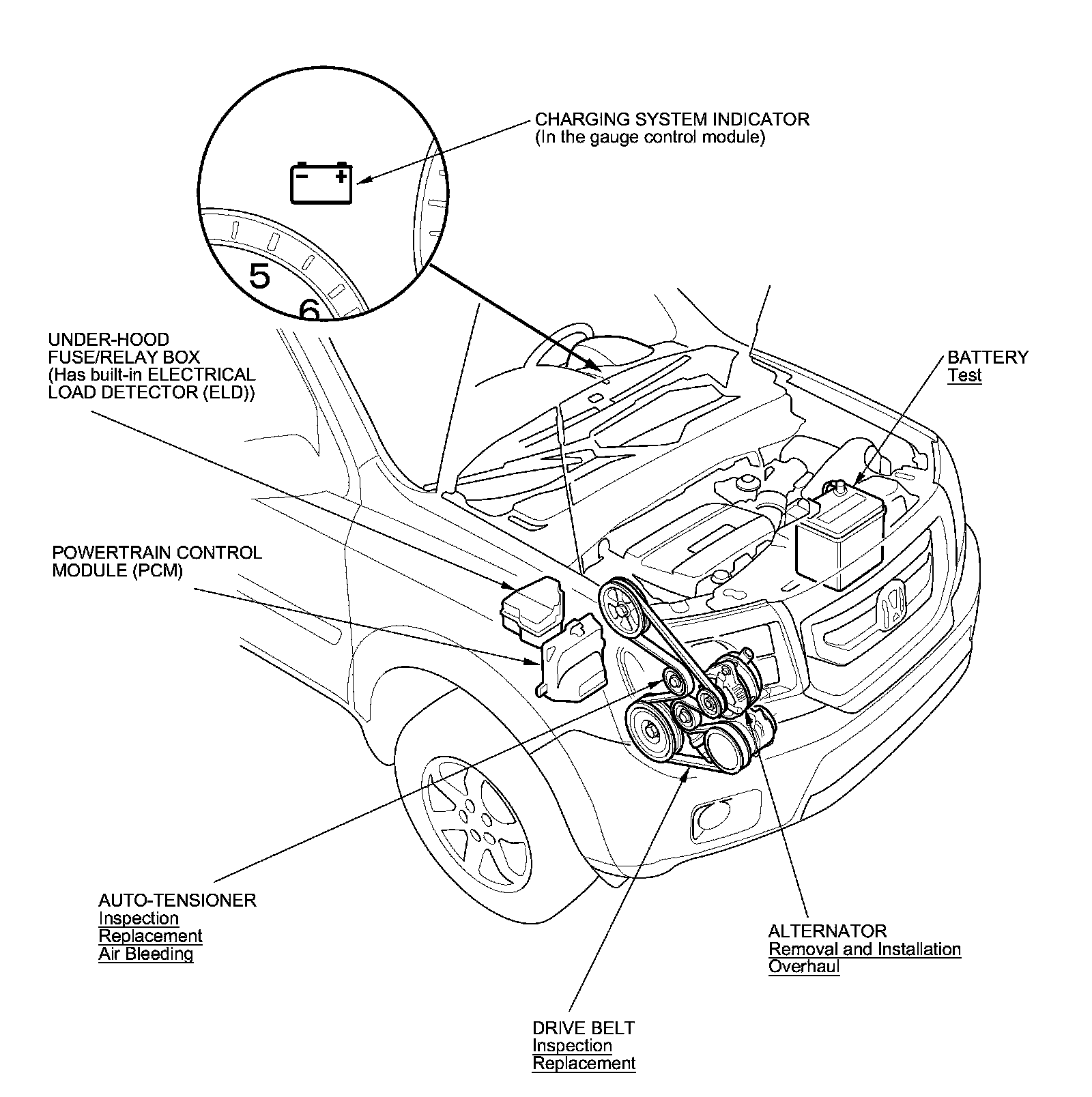 CHARGING SYSTEM INDICATOR
(In the gauge control module)

5
6

UNDER-HOOD
FUSE/RELAY BOX
(Has built-in ELECTRICAL
LOAD DETECTOR (ELD))

BATTERY
Test

POWERTRAIN CONTROL
MODULE (PCM)

AUTO-TENSIONER
Inspection
Replacement
Air Bleeding

ALTERNATOR
Removal and Installation
Overhaul

DRIVE BELT
Inspection
Replacement