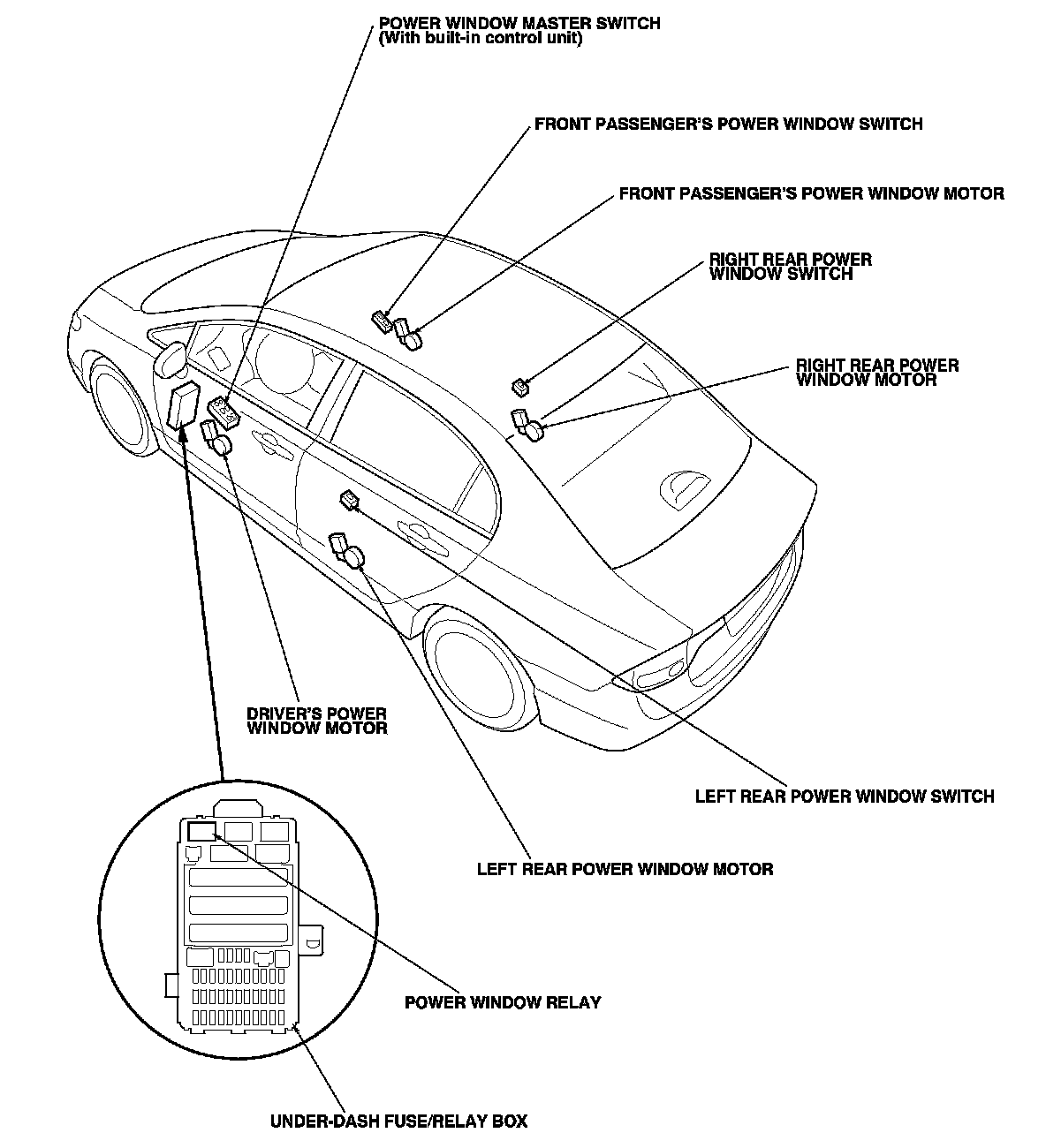 POWER WINDOW MASTER SWITCH
(With built-in control unit)

FRONT PASSENGER'S POWER WINDOW SWITCH

FRONT PASSENGER'S POWER WINDOW MOTOR

RIGHT REAR POWER
WINDOW SWITCH

RIGHT REAR POWER
WINDOW MOTOR

DRIVER'S POWER
WINDOW MOTOR

LEFT REAR POWER WINDOW SWITCH

LEFT REAR POWER WINDOW MOTOR

POWER WINDOW RELAY

UNDER-DASH FUSE/RELAY BOX