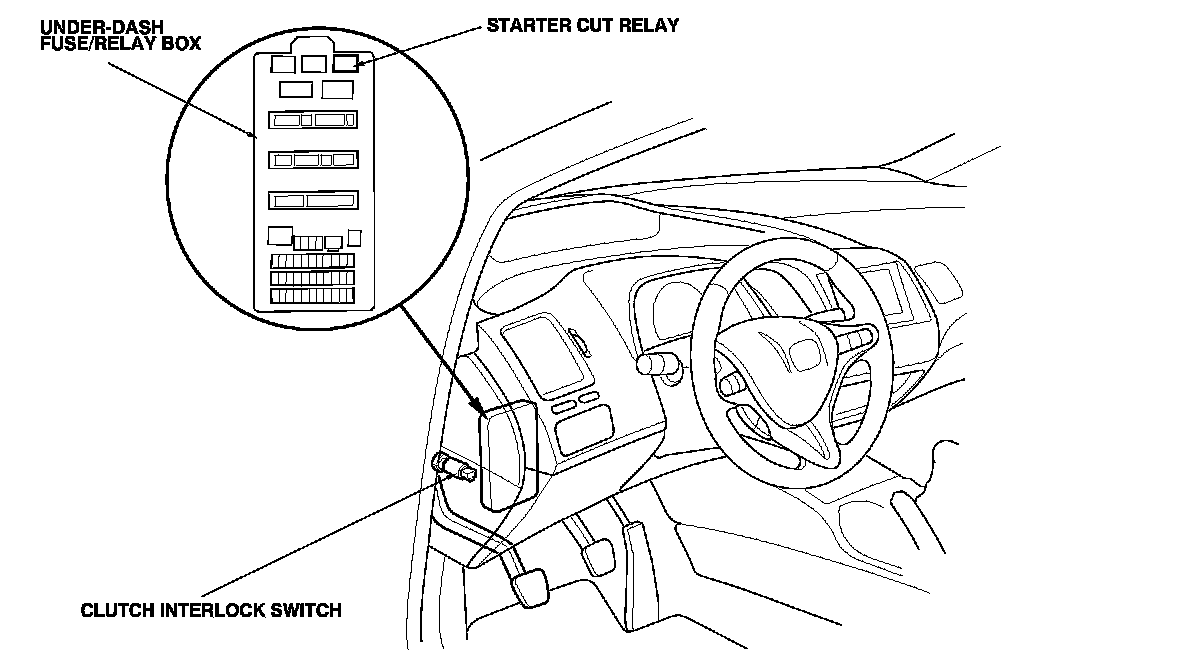 UNDER-DASH FUSE/RELAY BOX

STARTER CUT RELAY

CLUTCH INTERLOCK SWITCH