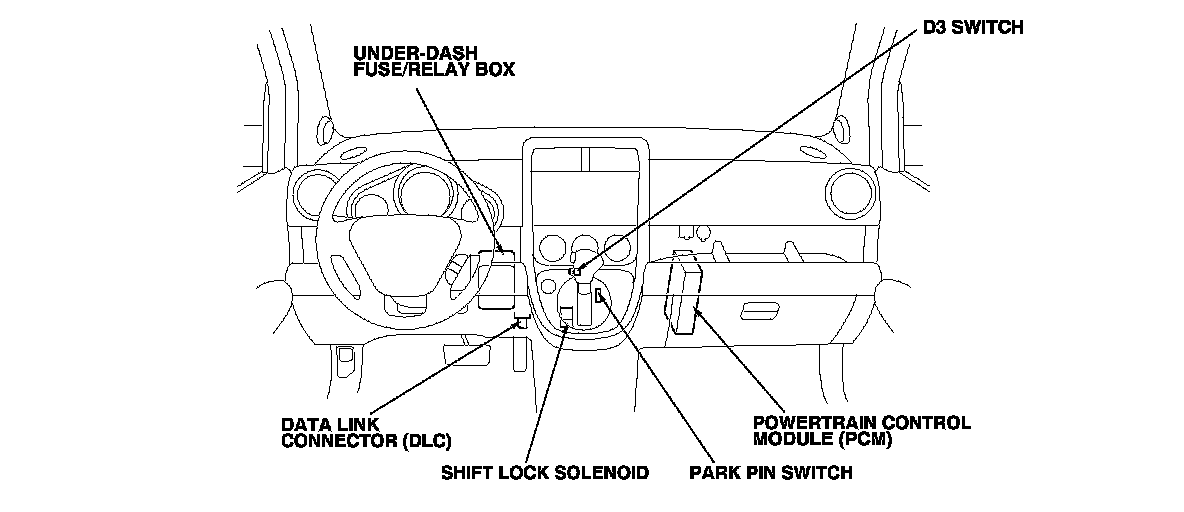 UNDER-DASH FUSE/RELAY BOX

D3 SWITCH

DATA LINK CONNECTOR (DLC)

SHIFT LOCK SOLENOID

PARK PIN SWITCH

POWERTRAIN CONTROL MODULE (PCM)