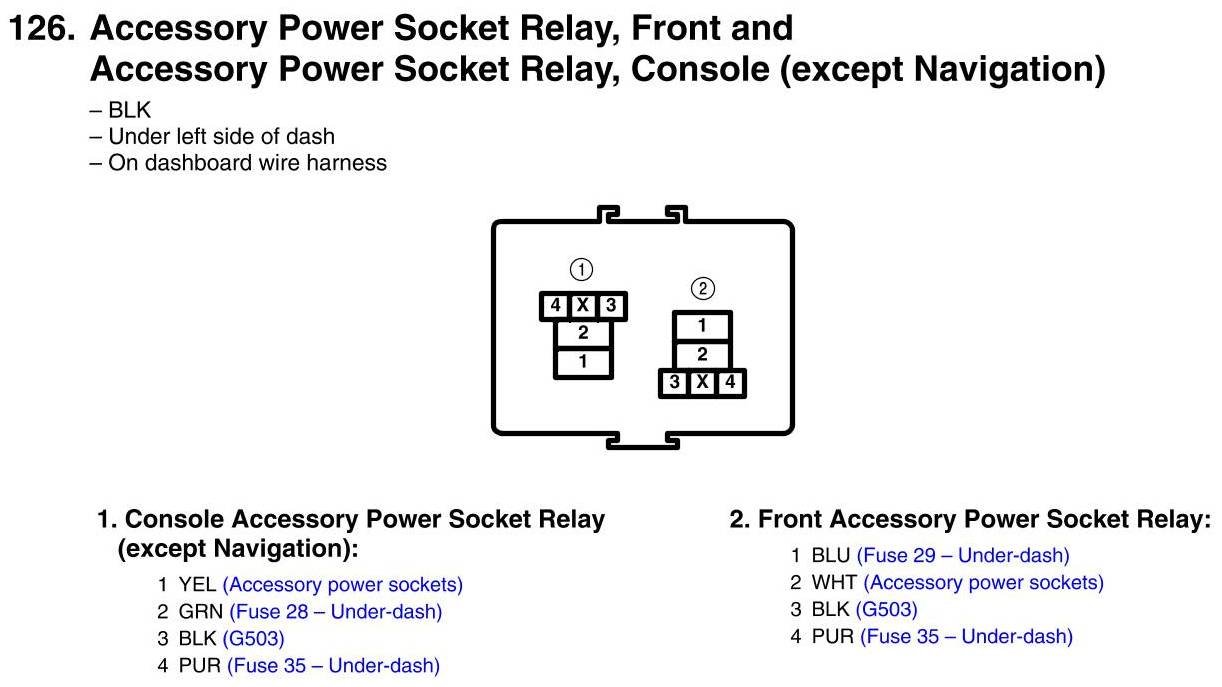 126. Accessory Power Socket Relay, Front and Accessory Power Socket Relay, Console (except Navigation)

– BLK
– Under left side of dash
– On dashboard wire harness

①
4 X 3
2
1

②
1
2
3 X 4

1. Console Accessory Power Socket Relay (except Navigation):

1 YEL (Accessory power sockets)
2 GRN (Fuse 28 – Under-dash)
3 BLK (G503)
4 PUR (Fuse 35 – Under-dash)

2. Front Accessory Power Socket Relay:

1 BLU (Fuse 29 – Under-dash)
2 WHT (Accessory power sockets)
3 BLK (G503)
4 PUR (Fuse 35 – Under-dash)