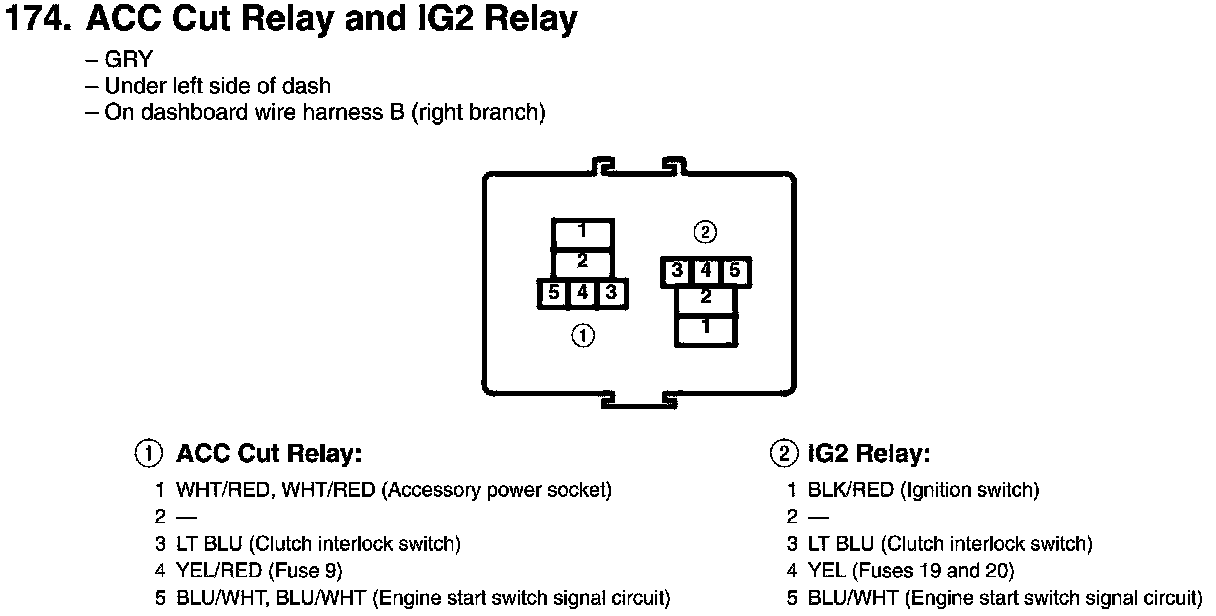 174. ACC Cut Relay and IG2 Relay

– GRY
– Under left side of dash
– On dashboard wire harness B (right branch)

1
2
5 4 3
①

②
3 4 5
2
1

① ACC Cut Relay:
1 WHT/RED, WHT/RED (Accessory power socket)
2 —
3 LT BLU (Clutch interlock switch)
4 YEL/RED (Fuse 9)
5 BLU/WHT, BLU/WHT (Engine start switch signal circuit)

② IG2 Relay:
1 BLK/RED (Ignition switch)
2 —
3 LT BLU (Clutch interlock switch)
4 YEL (Fuses 19 and 20)
5 BLU/WHT (Engine start switch signal circuit)