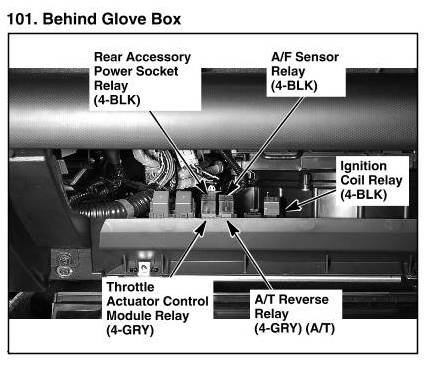 101. Behind Glove Box

Rear Accessory Power Socket Relay (4-BLK)

A/F Sensor Relay (4-BLK)

Ignition Coil Relay (4-BLK)

Throttle Actuator Control Module Relay (4-GRY)

A/T Reverse Relay (4-GRY) (A/T)