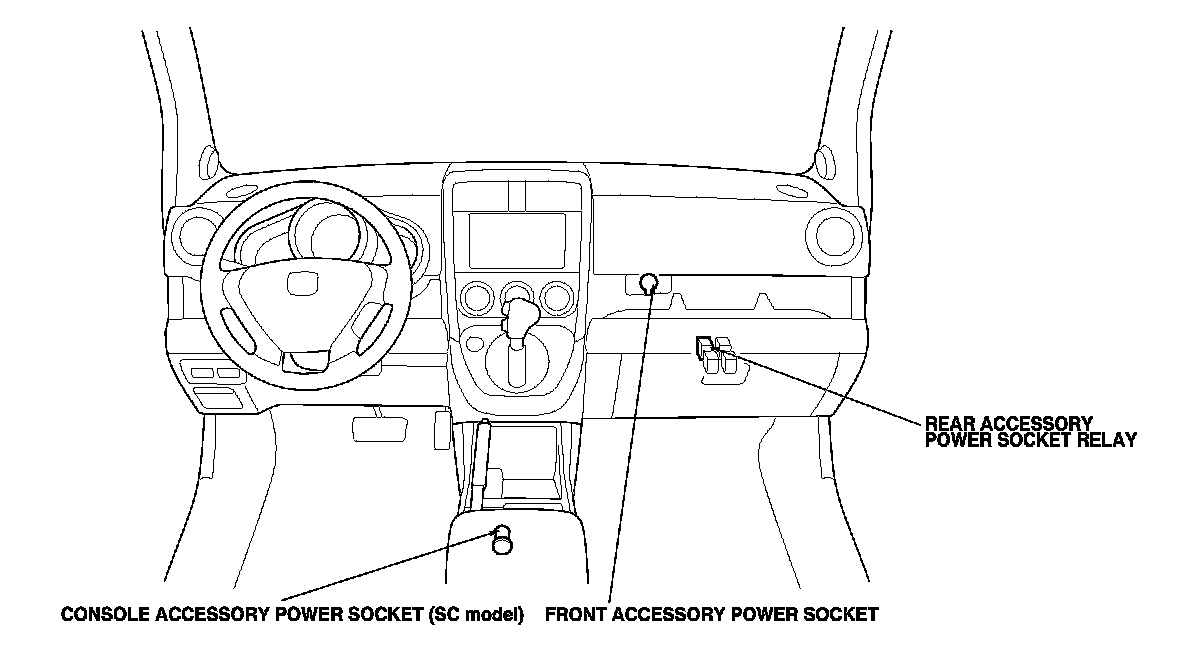 REAR ACCESSORY
POWER SOCKET RELAY

CONSOLE ACCESSORY POWER SOCKET (SC model)

FRONT ACCESSORY POWER SOCKET