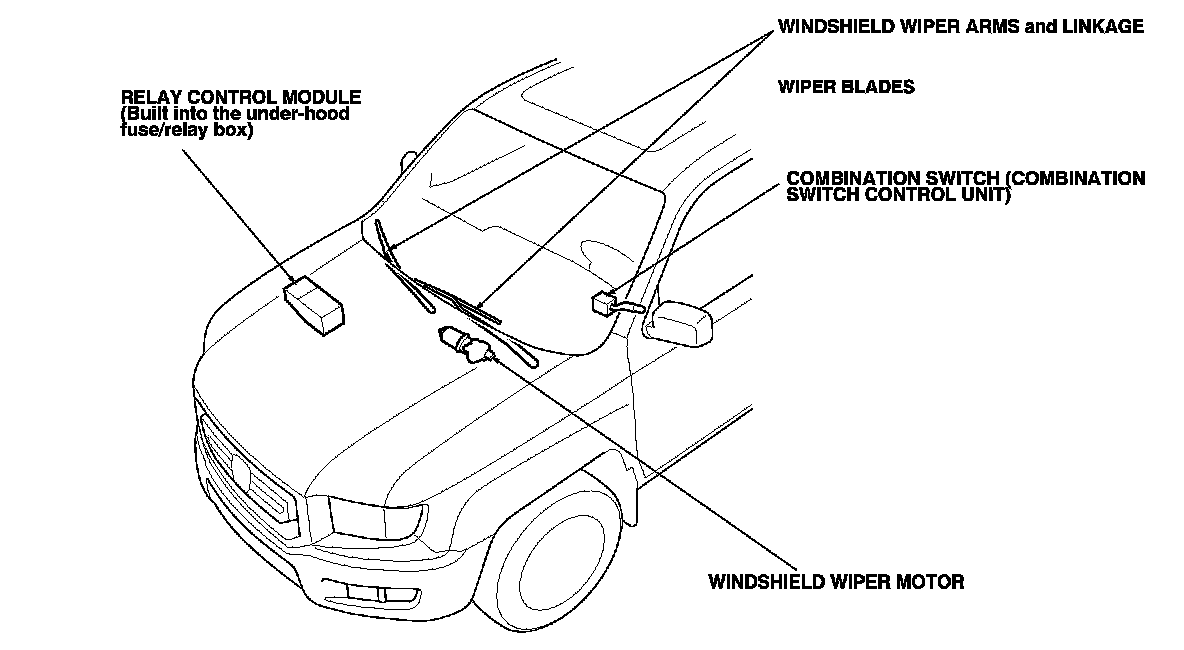 WINDSHIELD WIPER ARMS and LINKAGE

WIPER BLADES

RELAY CONTROL MODULE
(Built into the under-hood fuse/relay box)

COMBINATION SWITCH (COMBINATION SWITCH CONTROL UNIT)

WINDSHIELD WIPER MOTOR