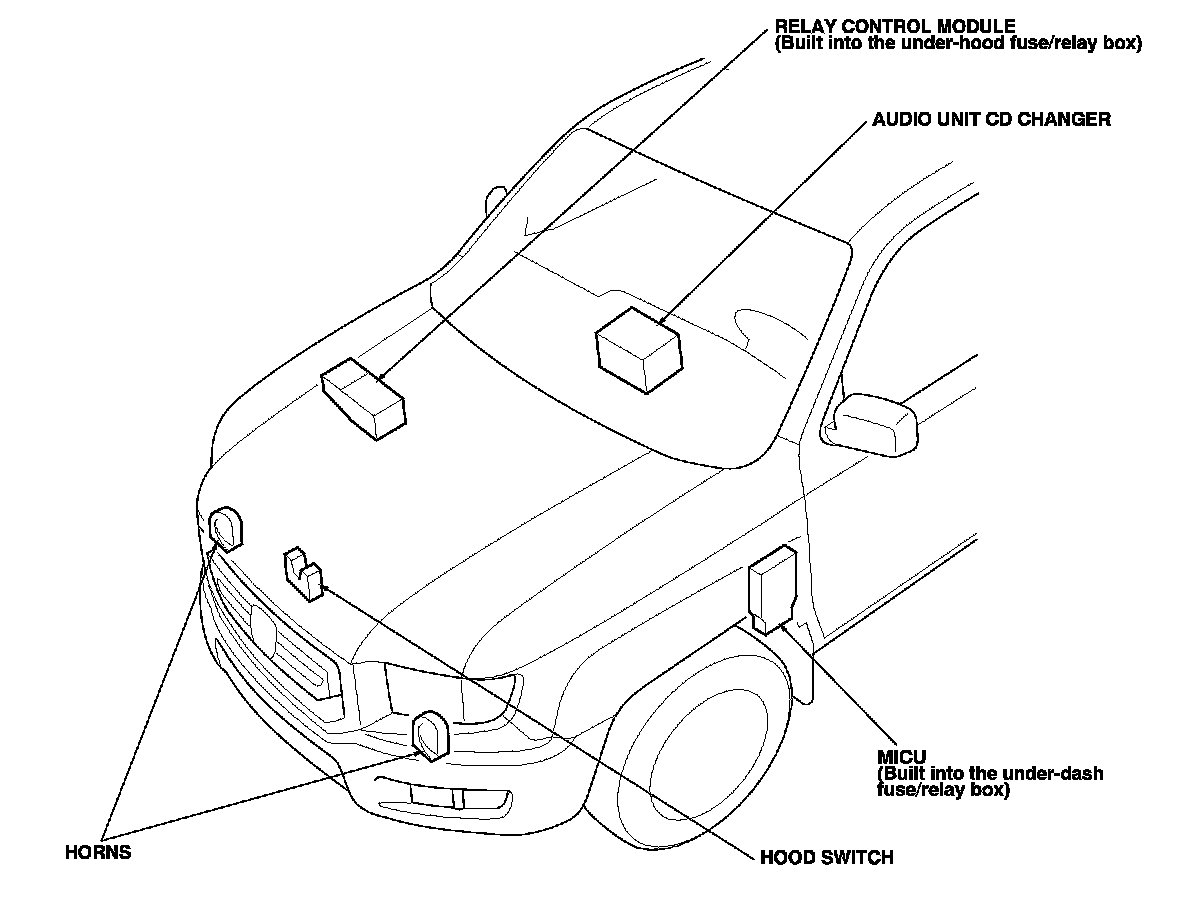 RELAY CONTROL MODULE
(Built into the under-hood fuse/relay box)

AUDIO UNIT CD CHANGER

MICU
(Built into the under-dash fuse/relay box)

HORNS

HOOD SWITCH