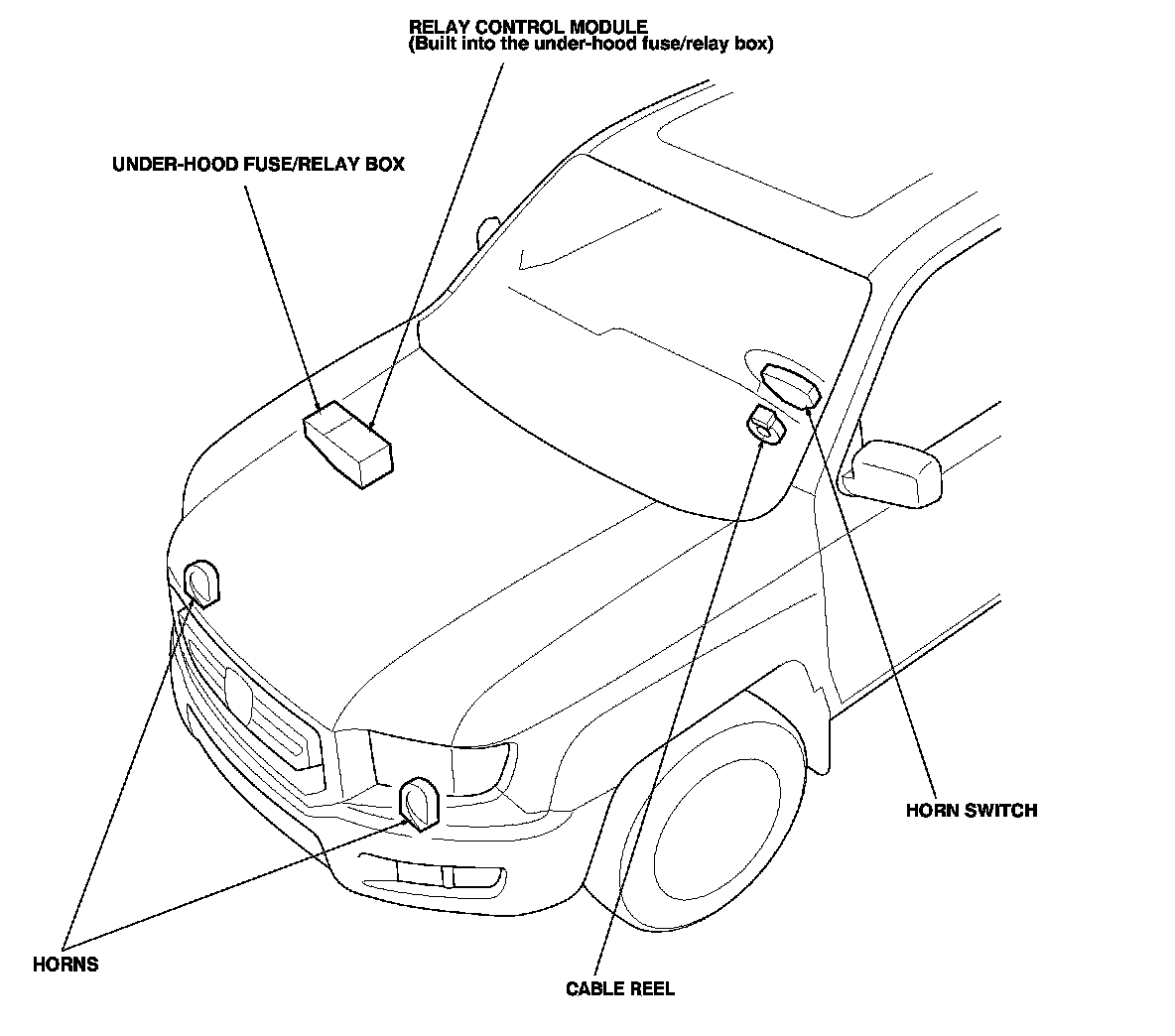 RELAY CONTROL MODULE
(Built into the under-hood fuse/relay box)

UNDER-HOOD FUSE/RELAY BOX

HORN SWITCH

HORNS

CABLE REEL