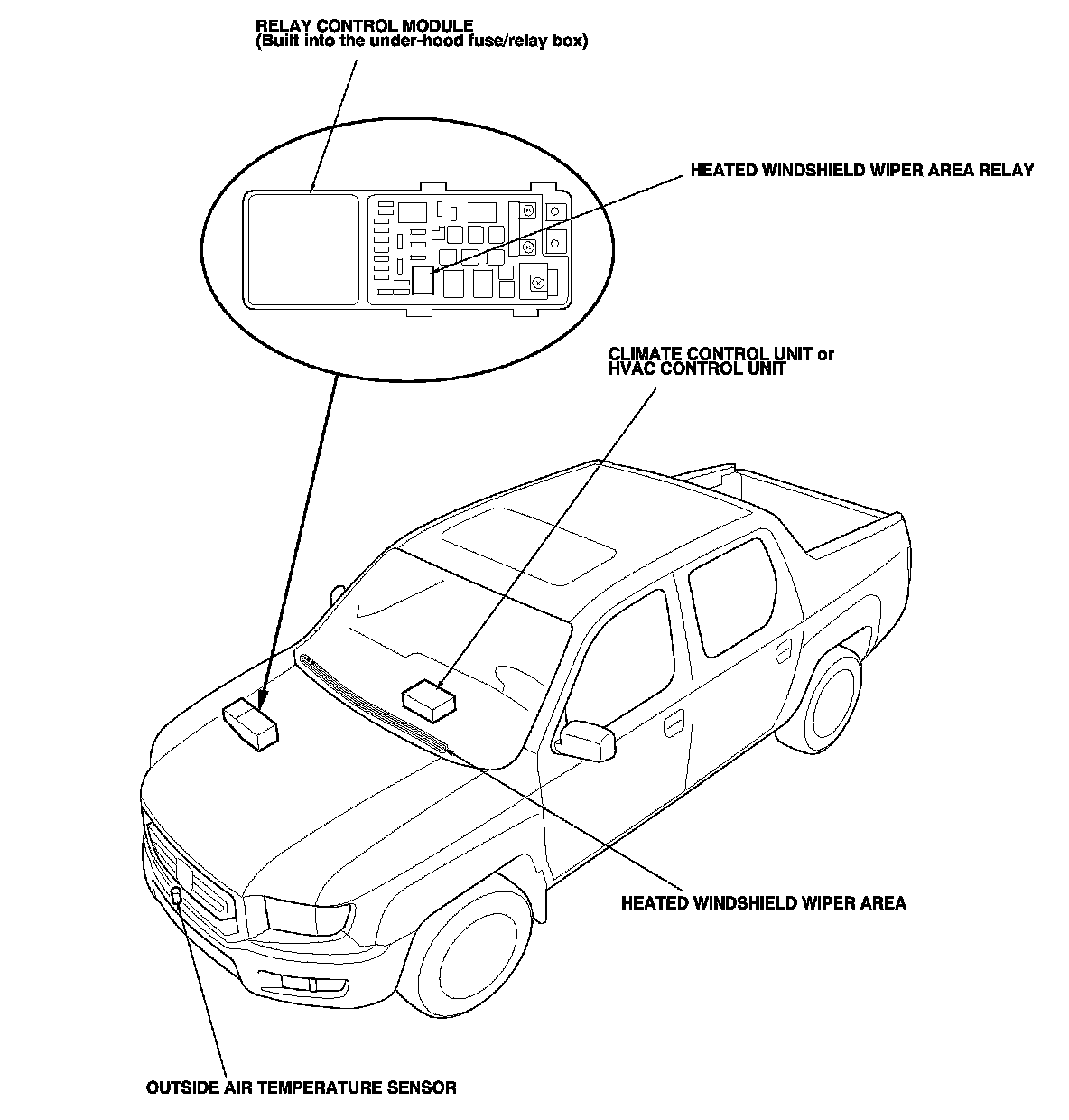 RELAY CONTROL MODULE
(Built into the under-hood fuse/relay box)

HEATED WINDSHIELD WIPER AREA RELAY

CLIMATE CONTROL UNIT or
HVAC CONTROL UNIT

HEATED WINDSHIELD WIPER AREA

OUTSIDE AIR TEMPERATURE SENSOR