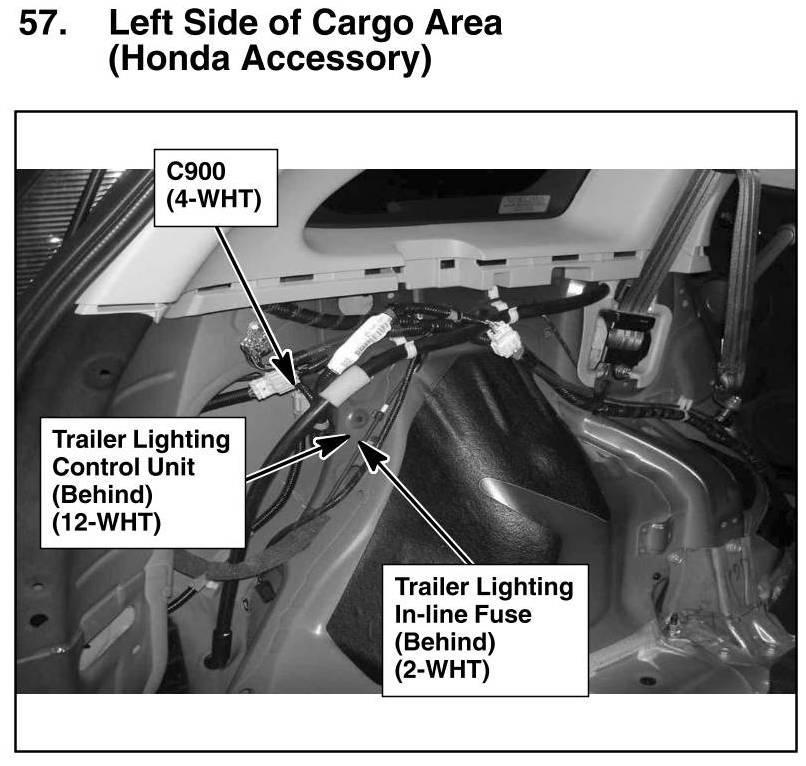 57. Left Side of Cargo Area (Honda Accessory)

C900
(4-WHT)

Trailer Lighting
Control Unit
(Behind)
(12-WHT)

Trailer Lighting
In-line Fuse
(Behind)
(2-WHT)