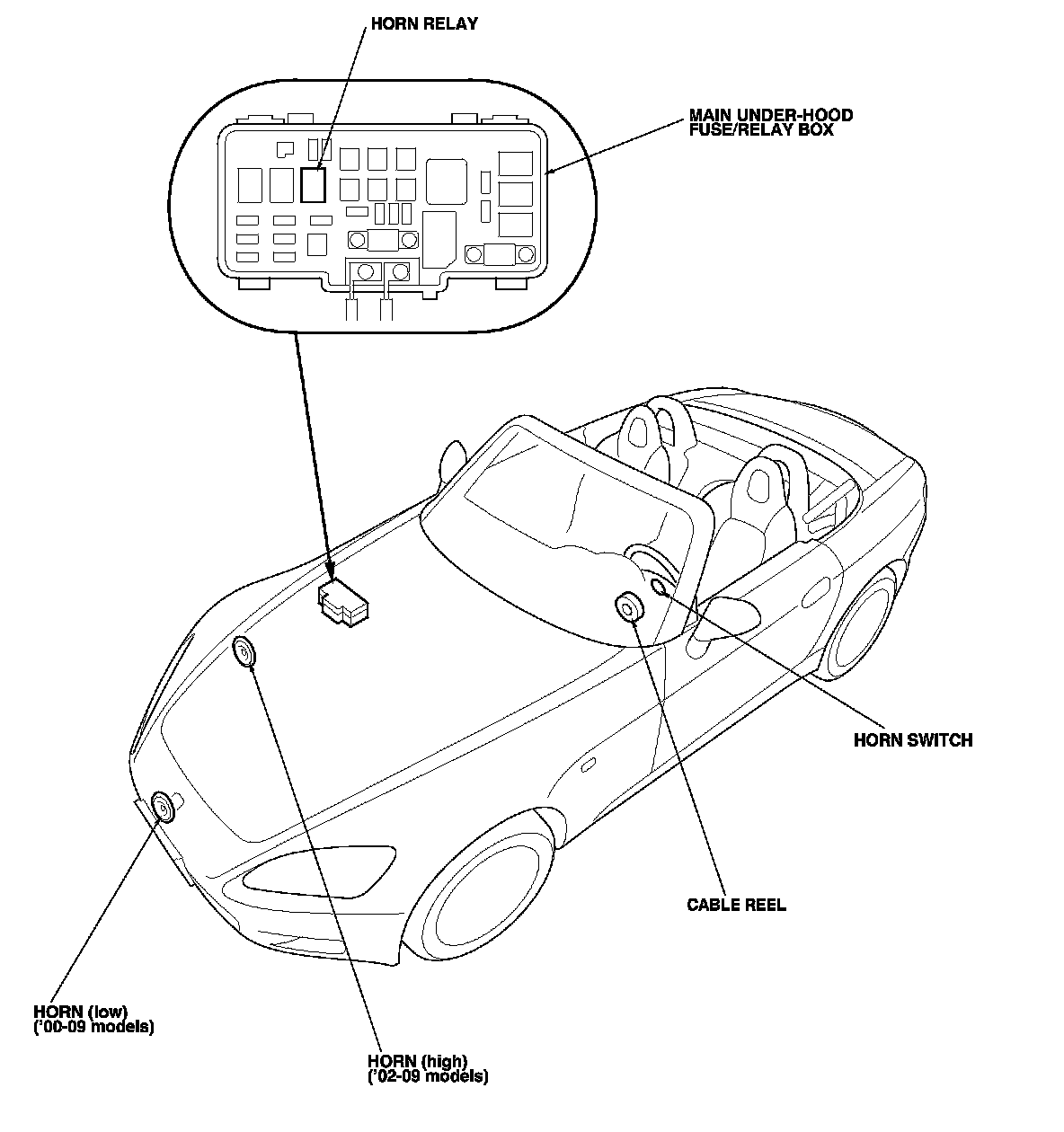 HORN RELAY

MAIN UNDER-HOOD FUSE/RELAY BOX

HORN SWITCH

CABLE REEL

HORN (low) ('00-09 models)

HORN (high) ('02-09 models)