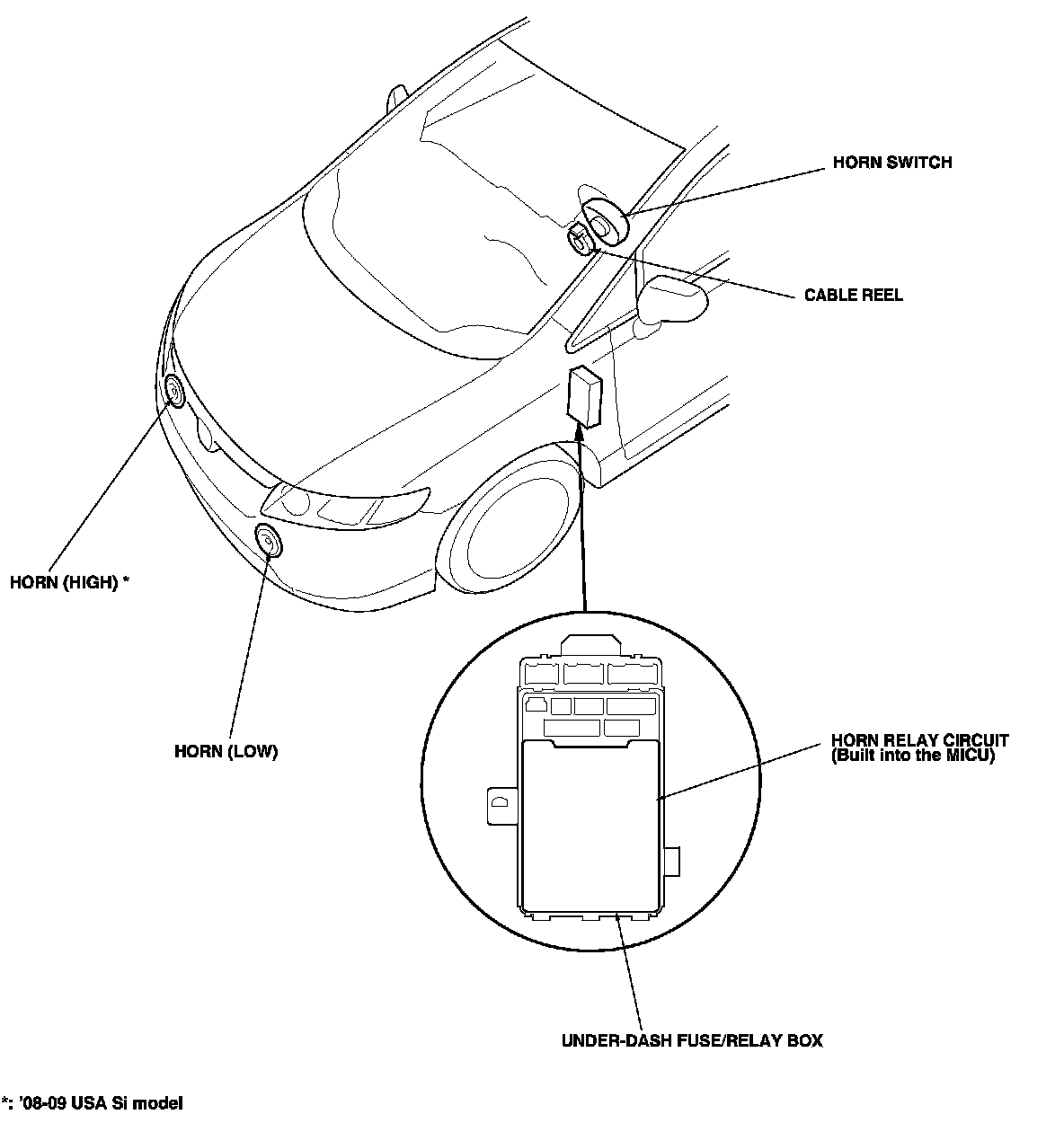 HORN SWITCH

CABLE REEL

HORN (HIGH) *

HORN (LOW)

HORN RELAY CIRCUIT
(Built into the MICU)

UNDER-DASH FUSE/RELAY BOX

*: '08-09 USA Si model