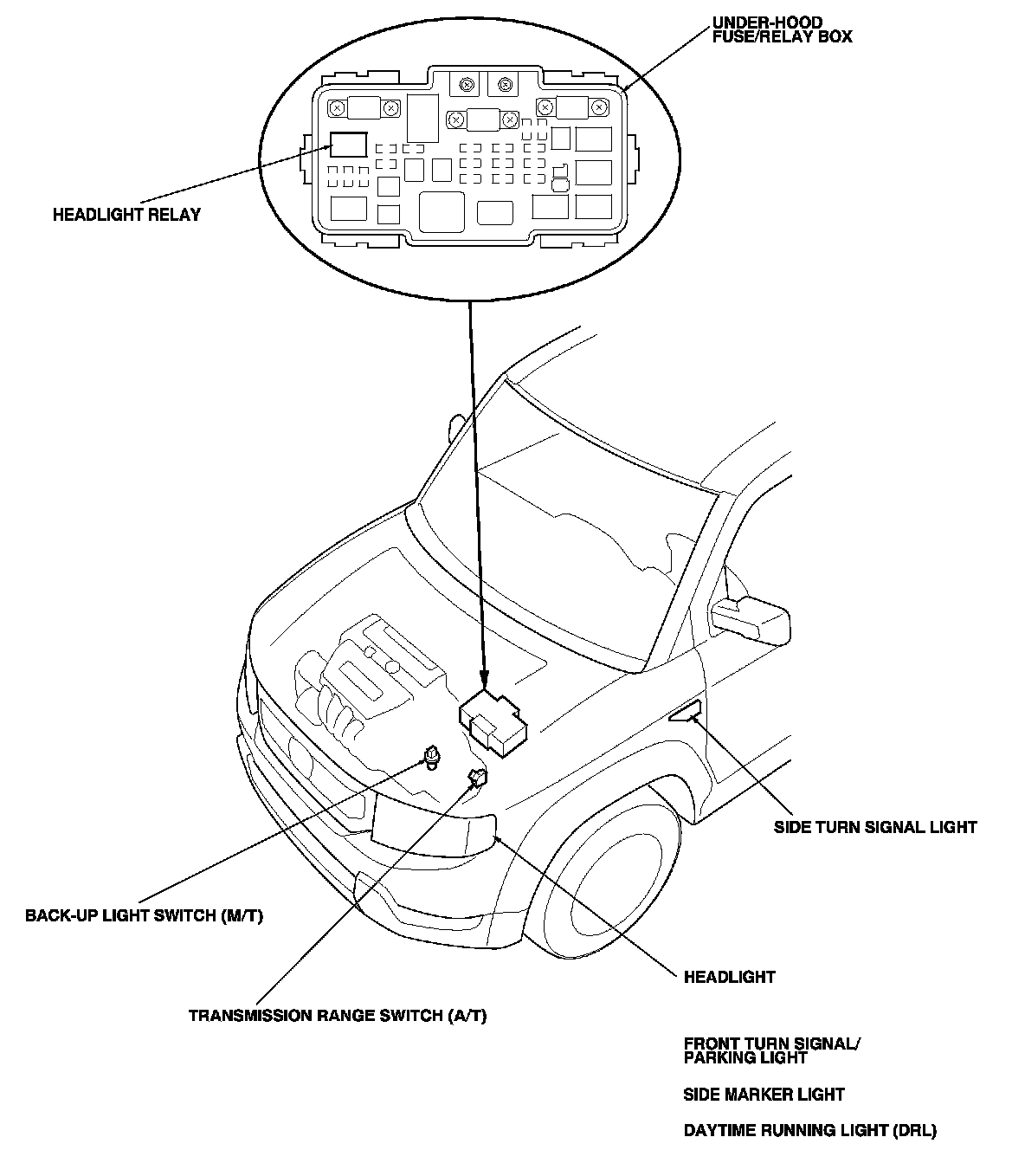 UNDER-HOOD FUSE/RELAY BOX

HEADLIGHT RELAY

SIDE TURN SIGNAL LIGHT

BACK-UP LIGHT SWITCH (M/T)

HEADLIGHT

TRANSMISSION RANGE SWITCH (A/T)

FRONT TURN SIGNAL/ PARKING LIGHT

SIDE MARKER LIGHT

DAYTIME RUNNING LIGHT (DRL)