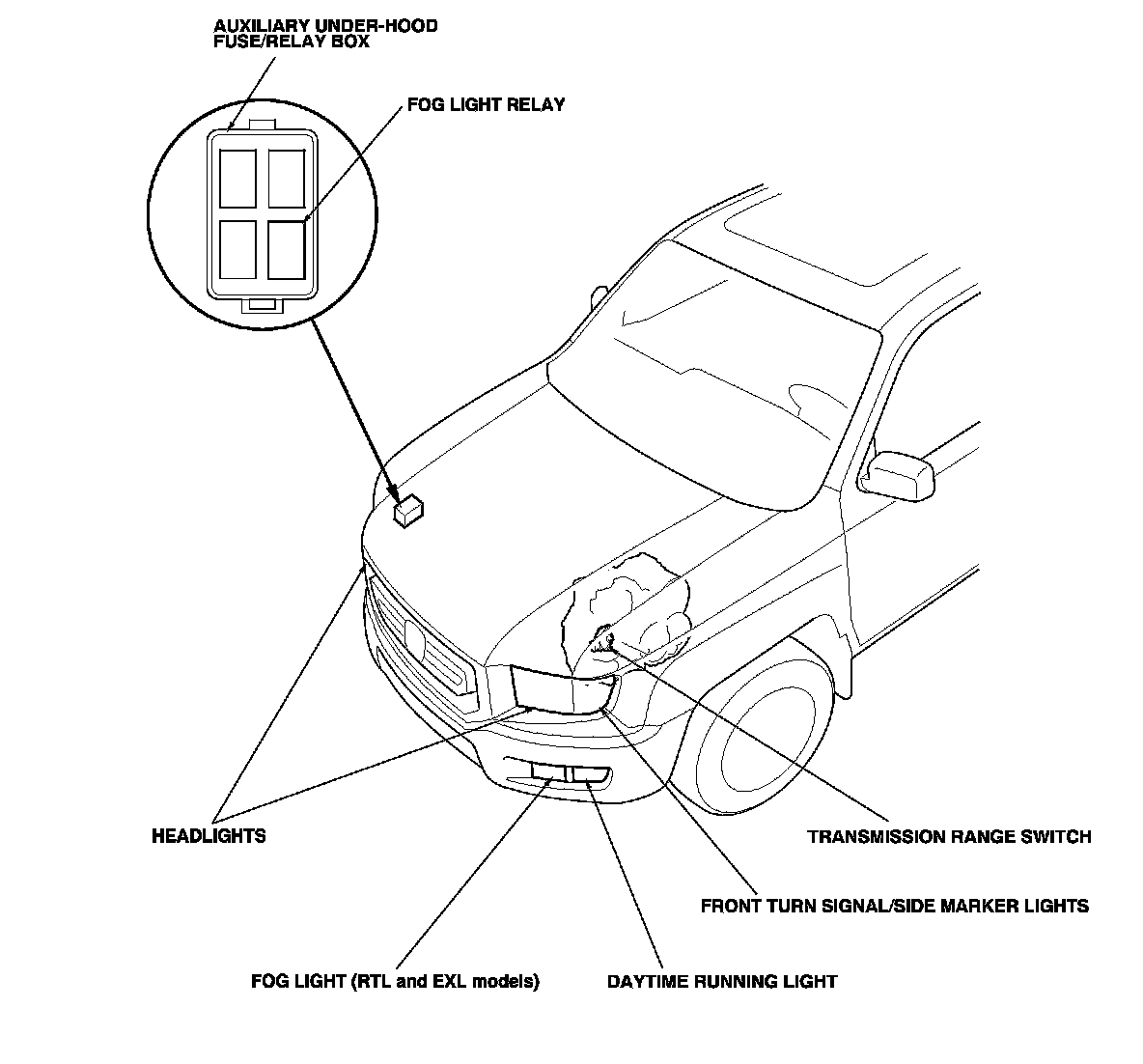 AUXILIARY UNDER-HOOD FUSE/RELAY BOX

FOG LIGHT RELAY

HEADLIGHTS

TRANSMISSION RANGE SWITCH

FRONT TURN SIGNAL/SIDE MARKER LIGHTS

FOG LIGHT (RTL and EXL models)

DAYTIME RUNNING LIGHT