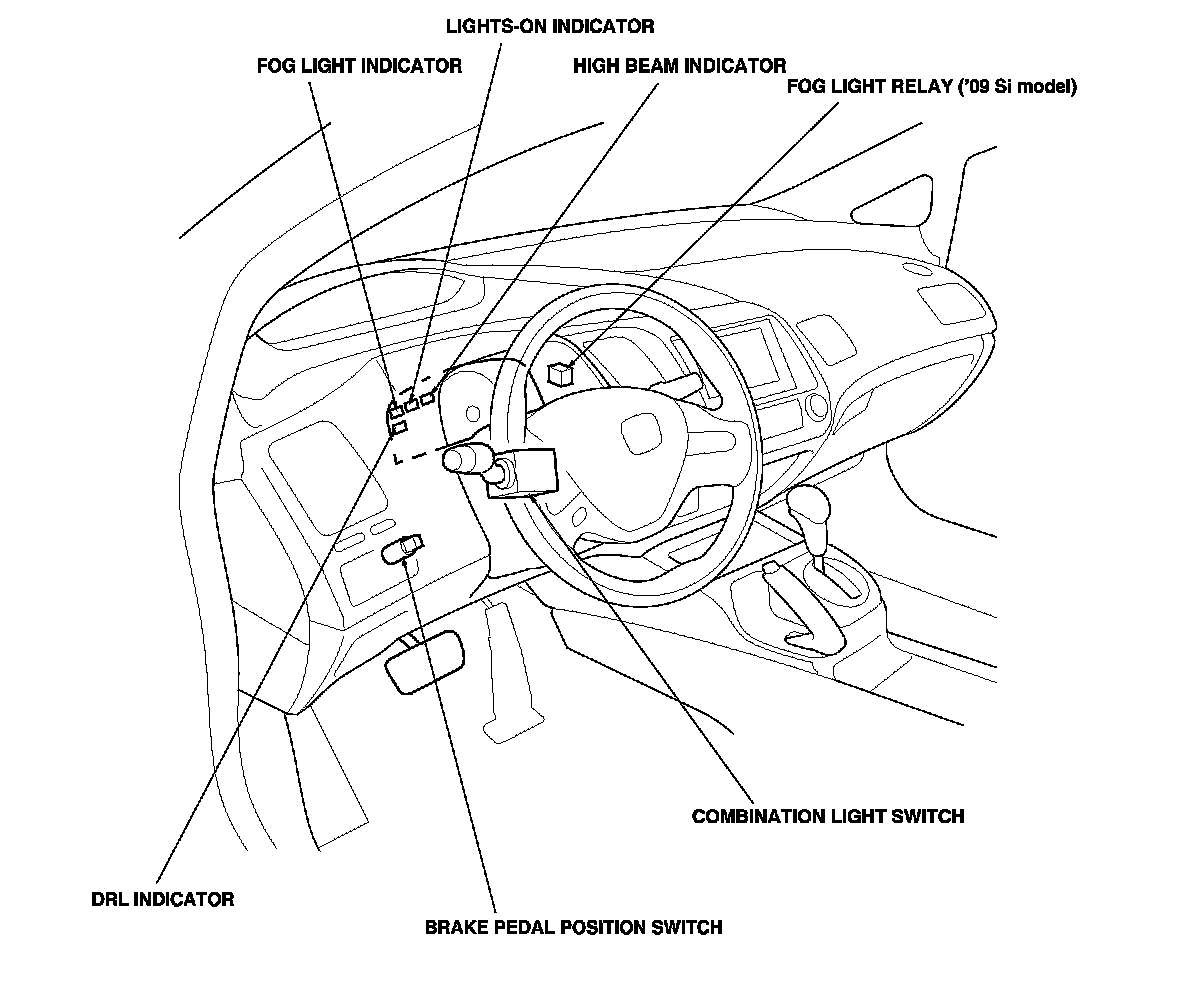 LIGHTS-ON INDICATOR
FOG LIGHT INDICATOR
HIGH BEAM INDICATOR
FOG LIGHT RELAY ('09 Si model)
COMBINATION LIGHT SWITCH
DRL INDICATOR
BRAKE PEDAL POSITION SWITCH