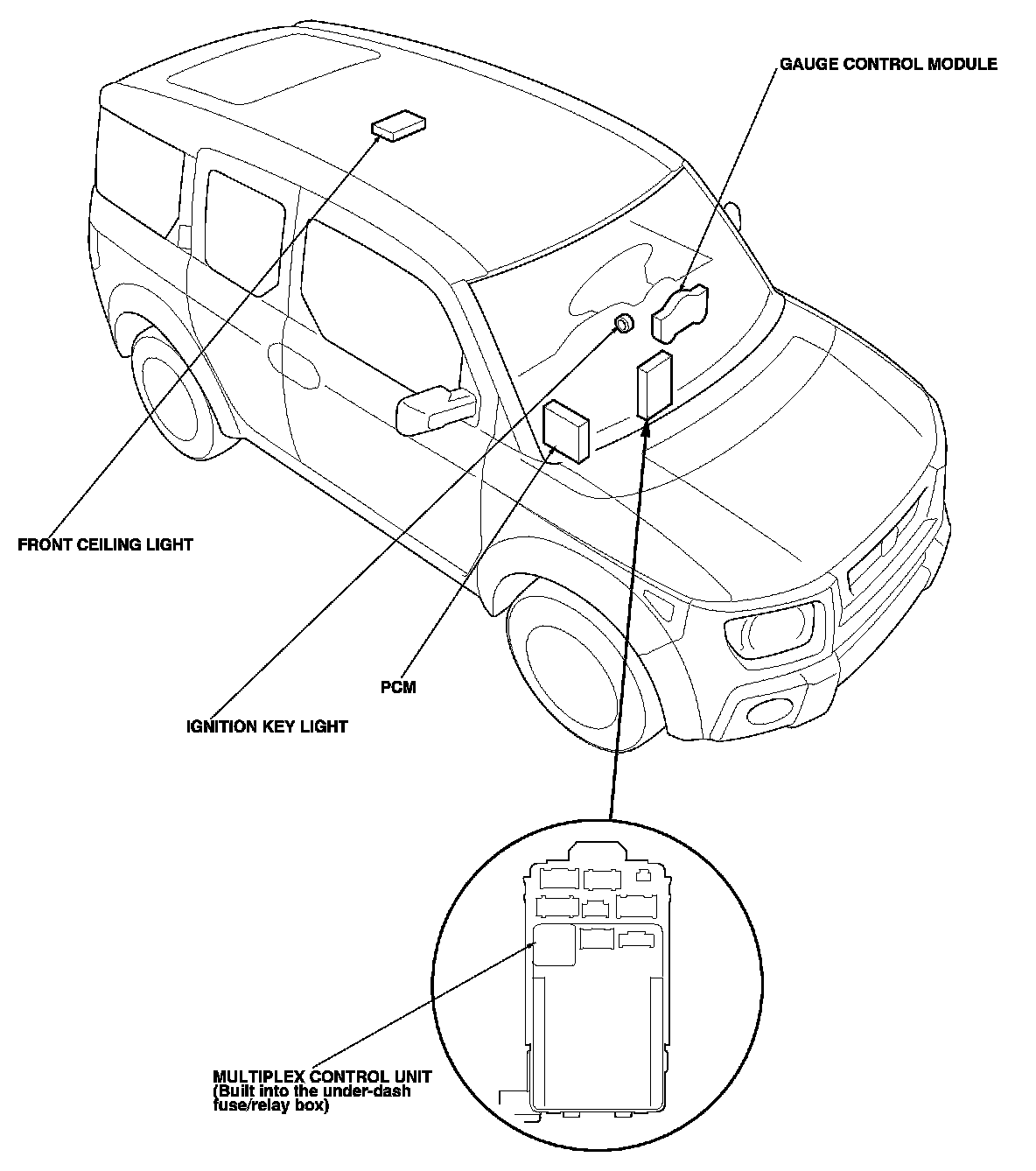 GAUGE CONTROL MODULE

FRONT CEILING LIGHT

PCM

IGNITION KEY LIGHT

MULTIPLEX CONTROL UNIT
(Built into the under-dash fuse/relay box)