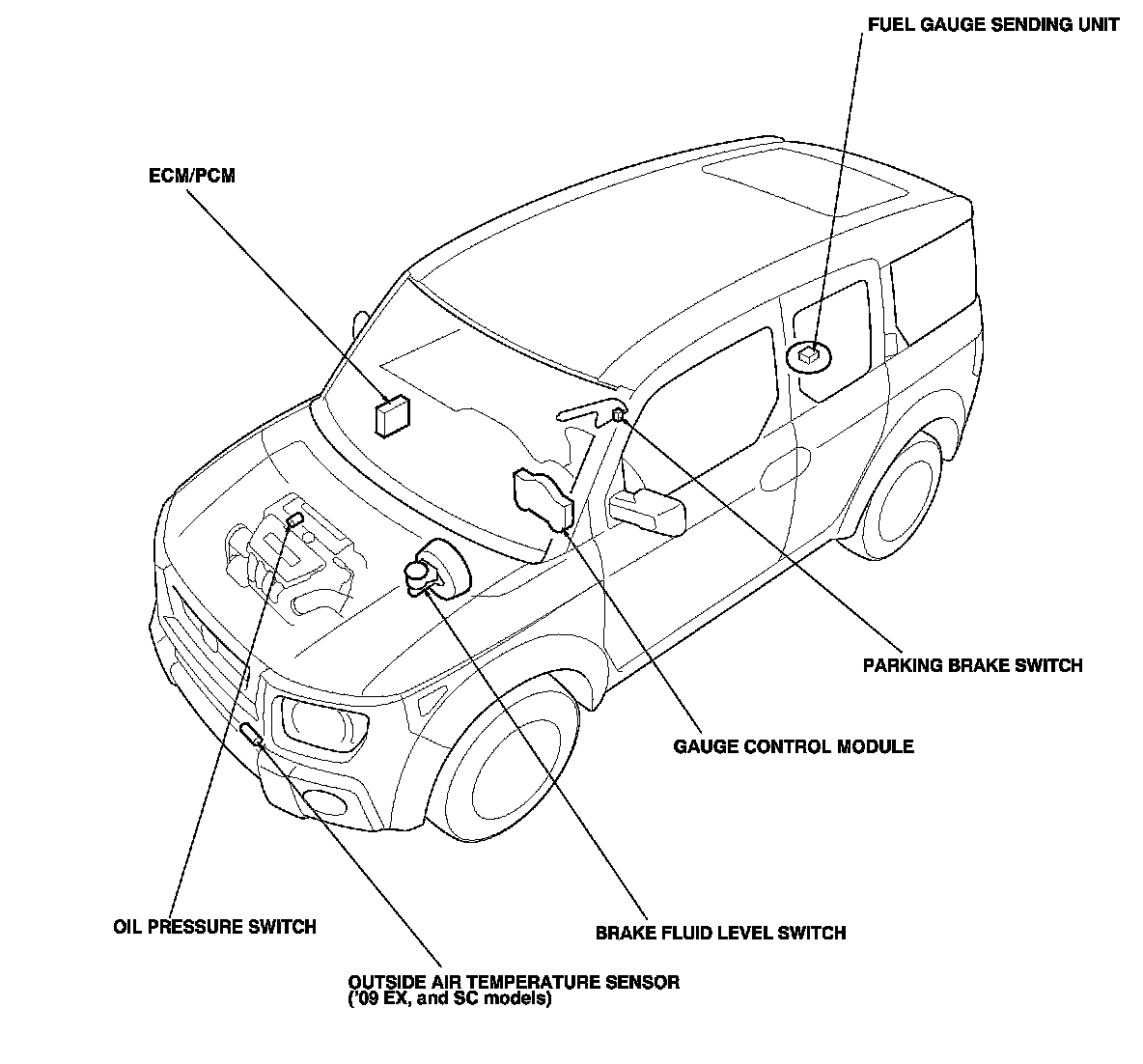 FUEL GAUGE SENDING UNIT

ECM/PCM

PARKING BRAKE SWITCH

GAUGE CONTROL MODULE

OIL PRESSURE SWITCH

BRAKE FLUID LEVEL SWITCH

OUTSIDE AIR TEMPERATURE SENSOR
('09 EX, and SC models)