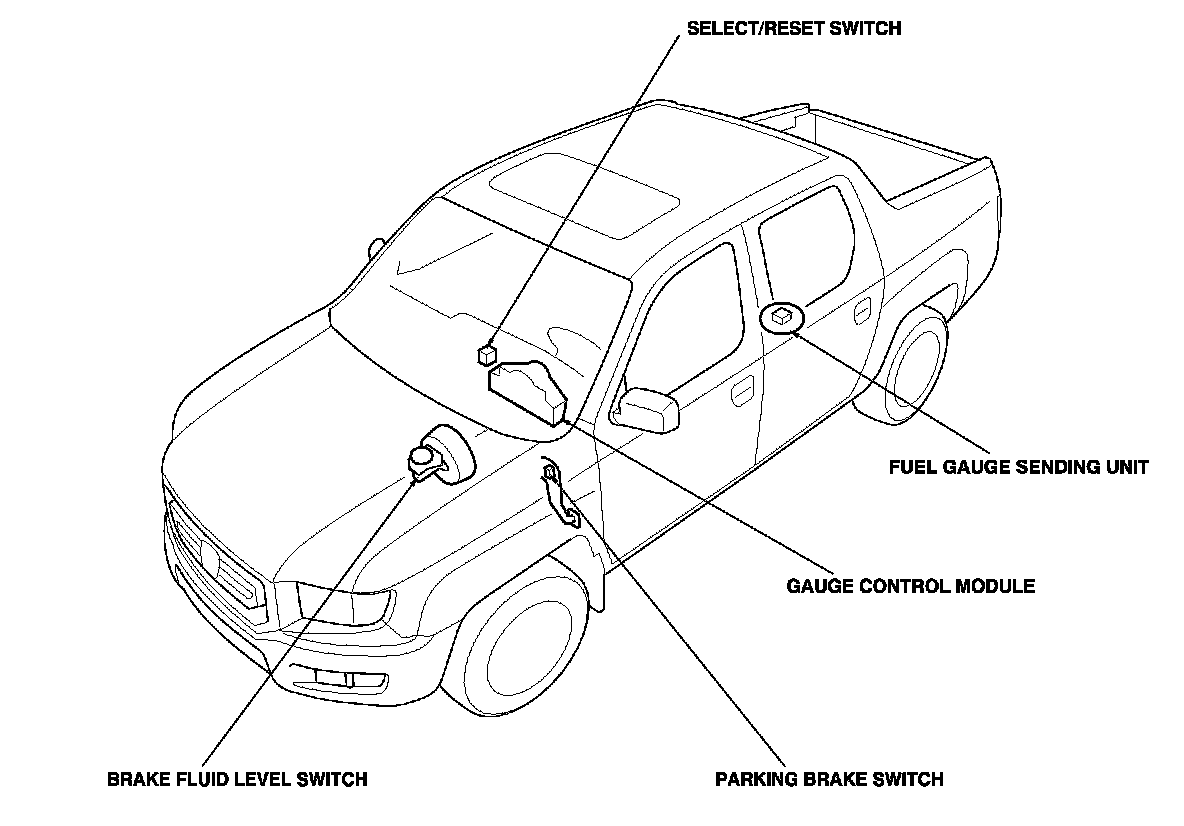 SELECT/RESET SWITCH

FUEL GAUGE SENDING UNIT

GAUGE CONTROL MODULE

BRAKE FLUID LEVEL SWITCH

PARKING BRAKE SWITCH