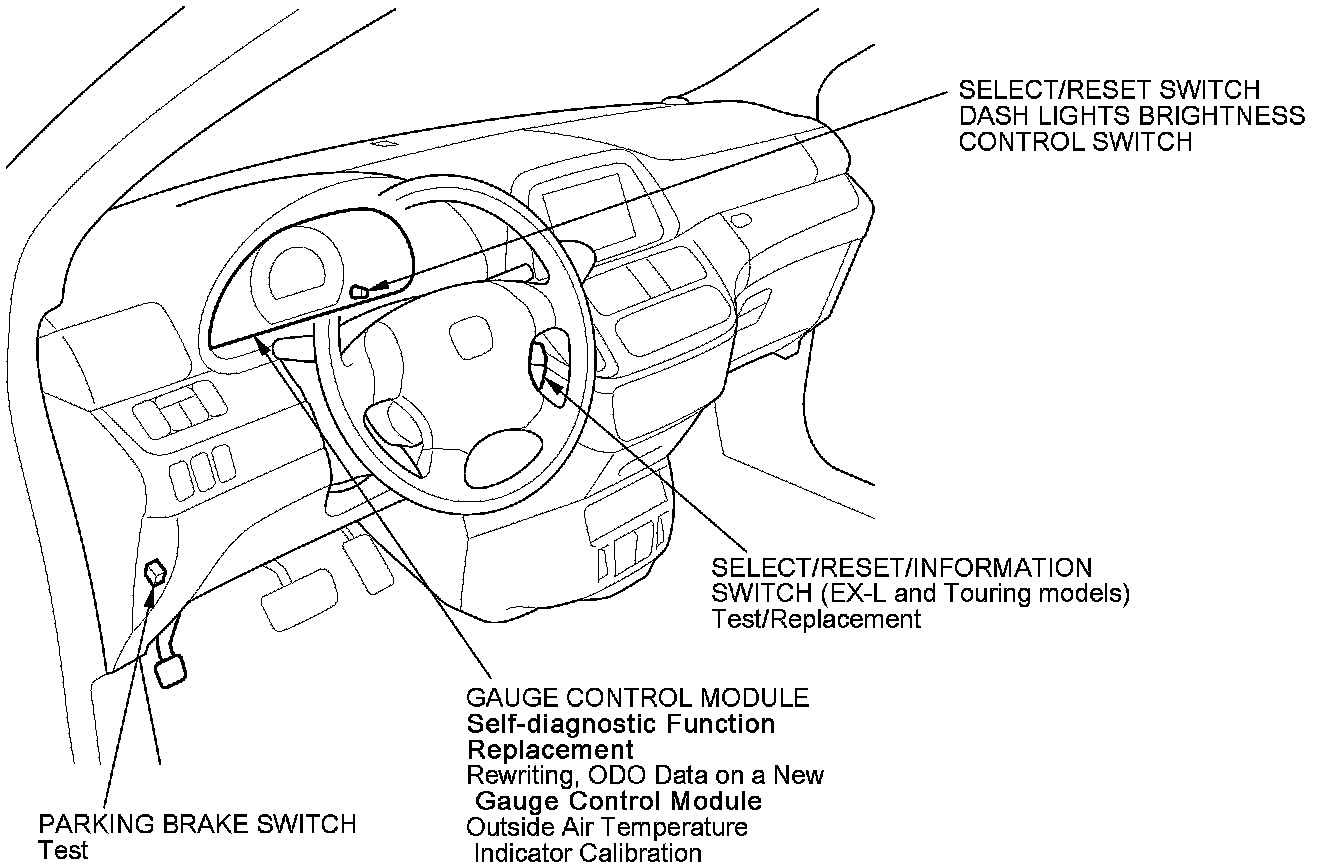 SELECT/RESET SWITCH
DASH LIGHTS BRIGHTNESS CONTROL SWITCH

SELECT/RESET/INFORMATION SWITCH (EX-L and Touring models)
Test/Replacement

GAUGE CONTROL MODULE
Self-diagnostic Function
Replacement
Rewriting, ODO Data on a New Gauge Control Module
Outside Air Temperature Indicator Calibration

PARKING BRAKE SWITCH
Test