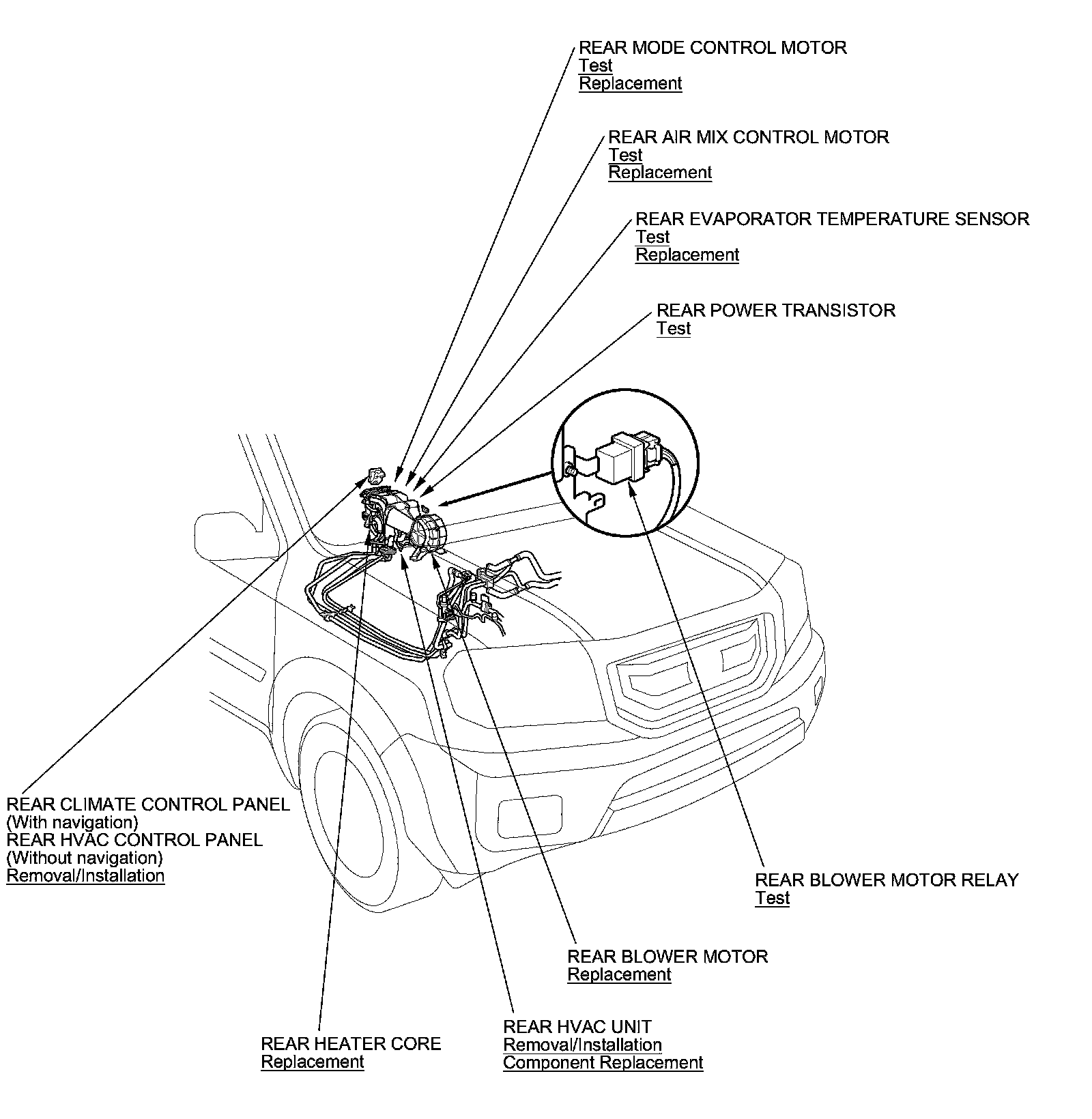 REAR MODE CONTROL MOTOR
Test
Replacement

REAR AIR MIX CONTROL MOTOR
Test
Replacement

REAR EVAPORATOR TEMPERATURE SENSOR
Test
Replacement

REAR POWER TRANSISTOR
Test

REAR CLIMATE CONTROL PANEL
(With navigation)
REAR HVAC CONTROL PANEL
(Without navigation)
Removal/Installation

REAR BLOWER MOTOR RELAY
Test

REAR BLOWER MOTOR
Replacement

REAR HEATER CORE
Replacement

REAR HVAC UNIT
Removal/Installation
Component Replacement