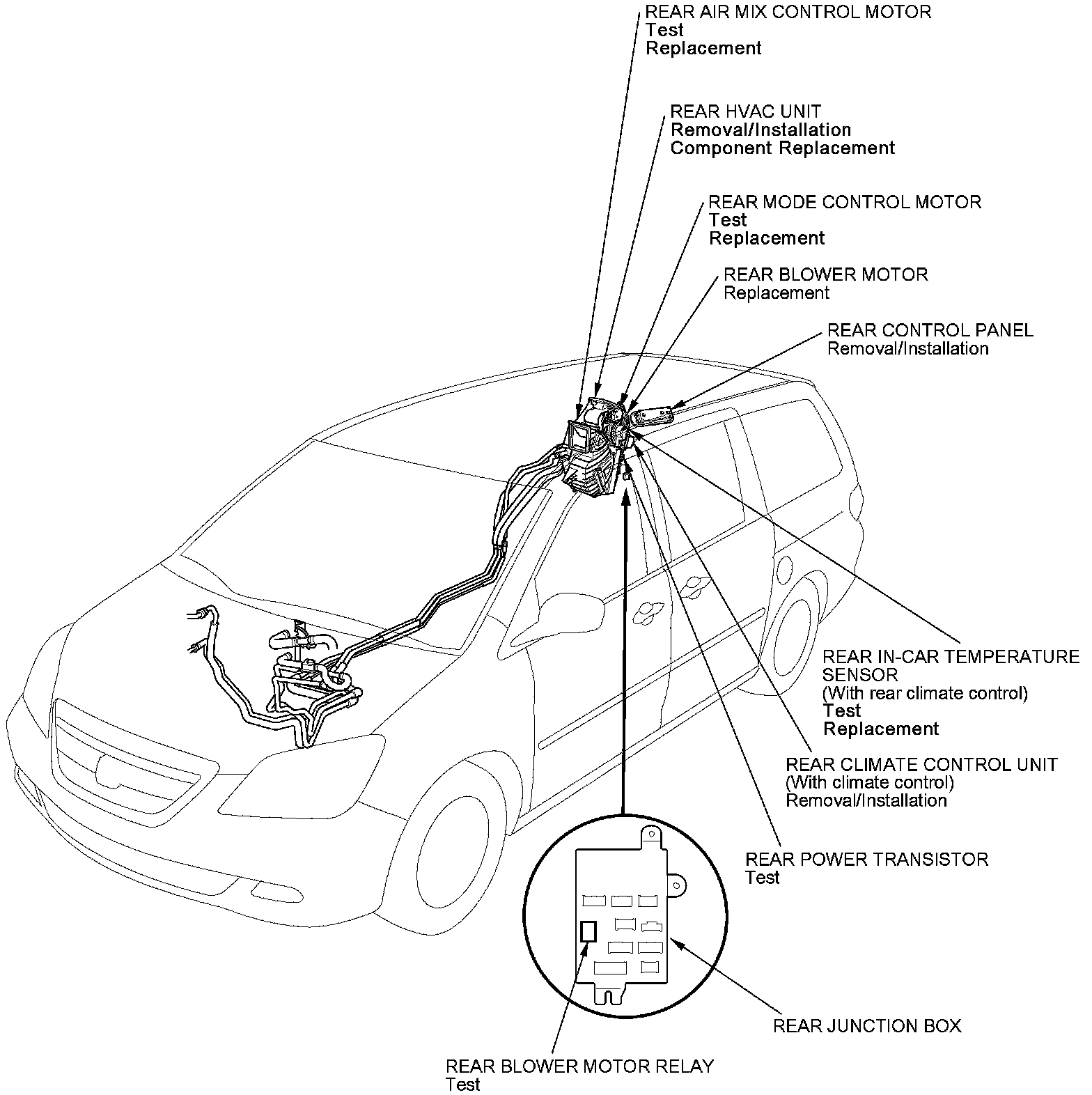 REAR AIR MIX CONTROL MOTOR
Test
Replacement

REAR HVAC UNIT
Removal/Installation
Component Replacement

REAR MODE CONTROL MOTOR
Test
Replacement

REAR BLOWER MOTOR
Replacement

REAR CONTROL PANEL
Removal/Installation

REAR IN-CAR TEMPERATURE SENSOR
(With rear climate control)
Test
Replacement

REAR CLIMATE CONTROL UNIT
(With climate control)
Removal/Installation

REAR POWER TRANSISTOR
Test

REAR JUNCTION BOX

REAR BLOWER MOTOR RELAY
Test