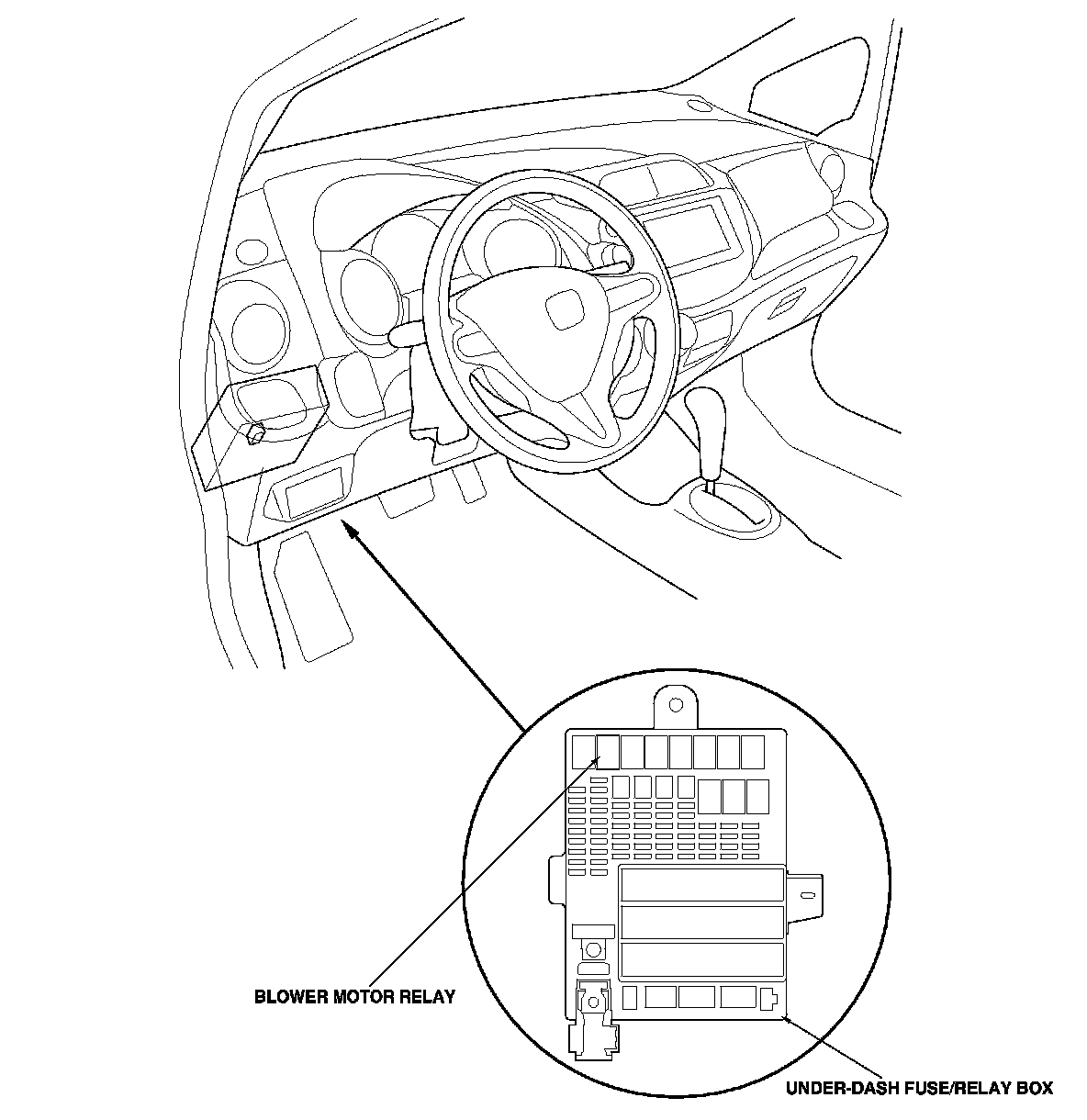 BLOWER MOTOR RELAY

UNDER-DASH FUSE/RELAY BOX