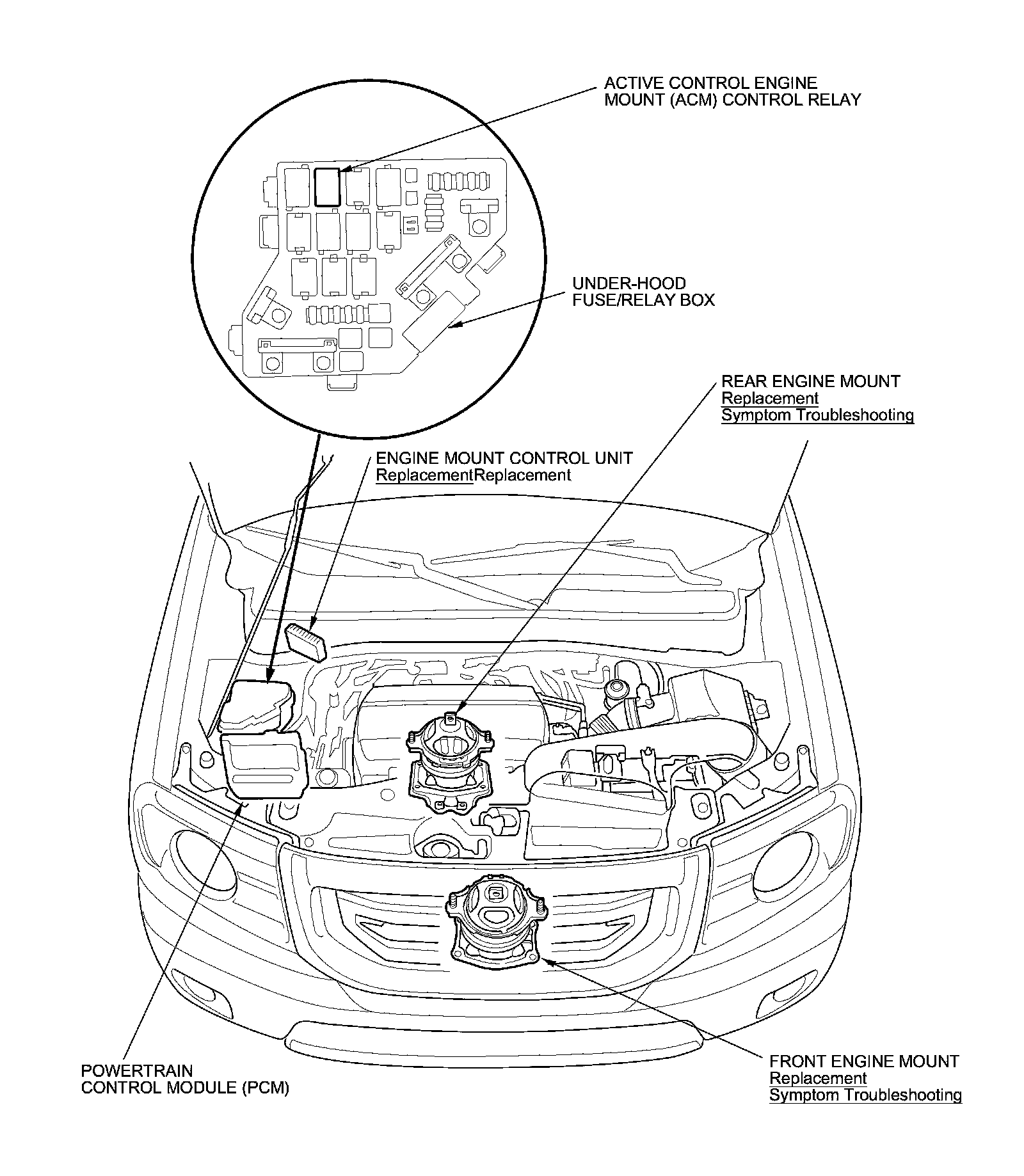 ACTIVE CONTROL ENGINE MOUNT (ACM) CONTROL RELAY

UNDER-HOOD FUSE/RELAY BOX

REAR ENGINE MOUNT
Replacement
Symptom Troubleshooting

ENGINE MOUNT CONTROL UNIT
ReplacementReplacement

POWERTRAIN CONTROL MODULE (PCM)

FRONT ENGINE MOUNT
Replacement
Symptom Troubleshooting