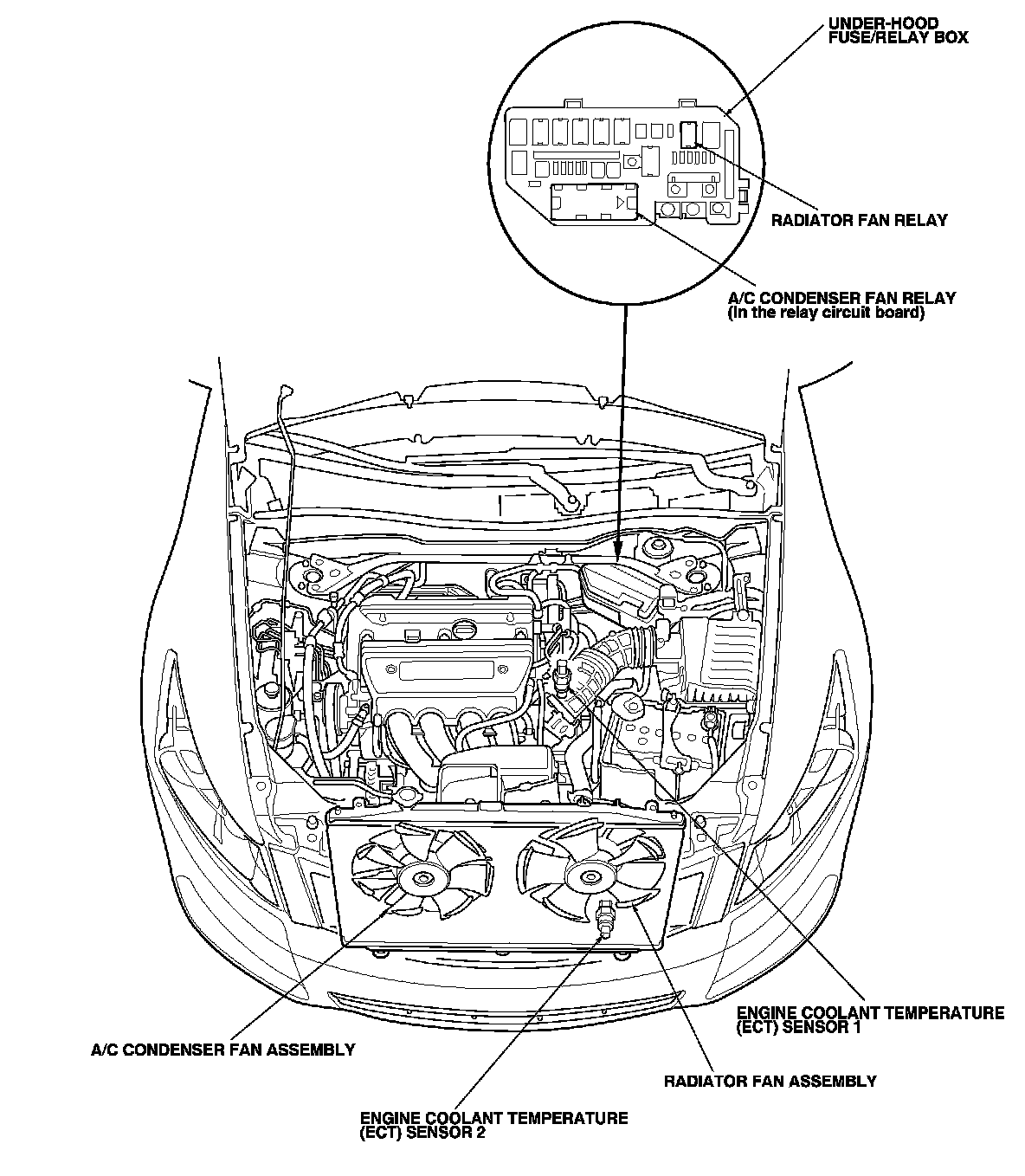 UNDER-HOOD FUSE/RELAY BOX

RADIATOR FAN RELAY

A/C CONDENSER FAN RELAY (In the relay circuit board)

ENGINE COOLANT TEMPERATURE (ECT) SENSOR 1

A/C CONDENSER FAN ASSEMBLY

RADIATOR FAN ASSEMBLY

ENGINE COOLANT TEMPERATURE (ECT) SENSOR 2