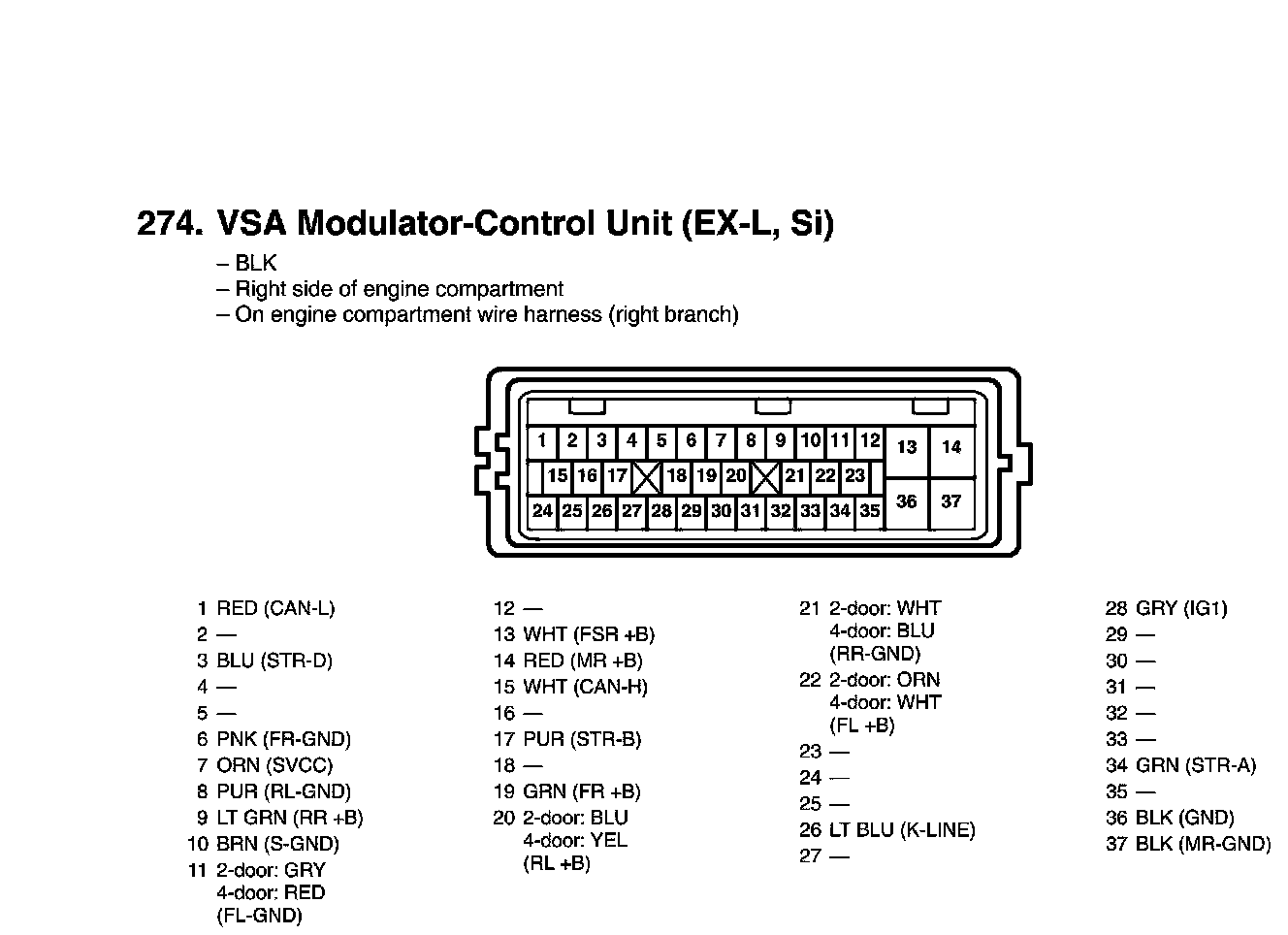 274. VSA Modulator-Control Unit (EX-L, Si)

– BLK
– Right side of engine compartment
– On engine compartment wire harness (right branch)

1 2 3 4 5 6 7 8 9 10 11 12 13 14
15 16 17 18 19 20 21 22 23
24 25 26 27 28 29 30 31 32 33 34 35 36 37

1 RED (CAN-L)
2 —
3 BLU (STR-D)
4 —
5 —
6 PNK (FR-GND)
7 ORN (SVCC)
8 PUR (RL-GND)
9 LT GRN (RR +B)
10 BRN (S-GND)
11 2-door: GRY
4-door: RED
(FL-GND)

12 —
13 WHT (FSR +B)
14 RED (MR +B)
15 WHT (CAN-H)
16 —
17 PUR (STR-B)
18 —
19 GRN (FR +B)
20 2-door: BLU
4-door: YEL
(RL +B)

21 2-door: WHT
4-door: BLU
(RR-GND)
22 2-door: ORN
4-door: WHT
(FL +B)
23 —
24 —
25 —
26 LT BLU (K-LINE)
27 —

28 GRY (IG1)
29 —
30 —
31 —
32 —
33 —
34 GRN (STR-A)
35 —
36 BLK (GND)
37 BLK (MR-GND)