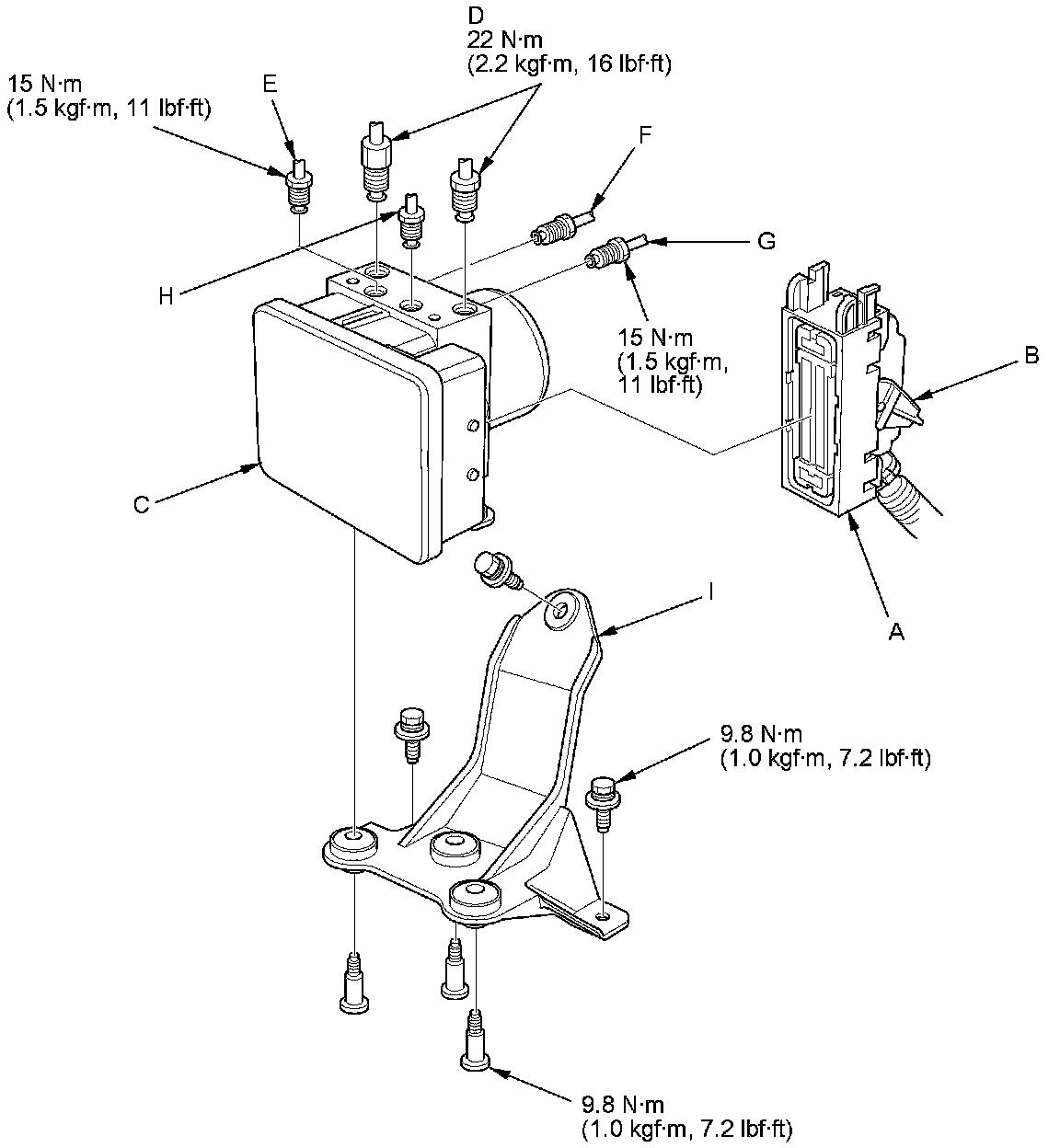 D
22 N·m
(2.2 kgf·m, 16 lbf·ft)

15 N·m
(1.5 kgf·m, 11 lbf·ft)

E

F

G

H

15 N·m
(1.5 kgf·m,
11 lbf·ft)

B

C

I

A

9.8 N·m
(1.0 kgf·m, 7.2 lbf·ft)

9.8 N·m
(1.0 kgf·m, 7.2 lbf·ft)