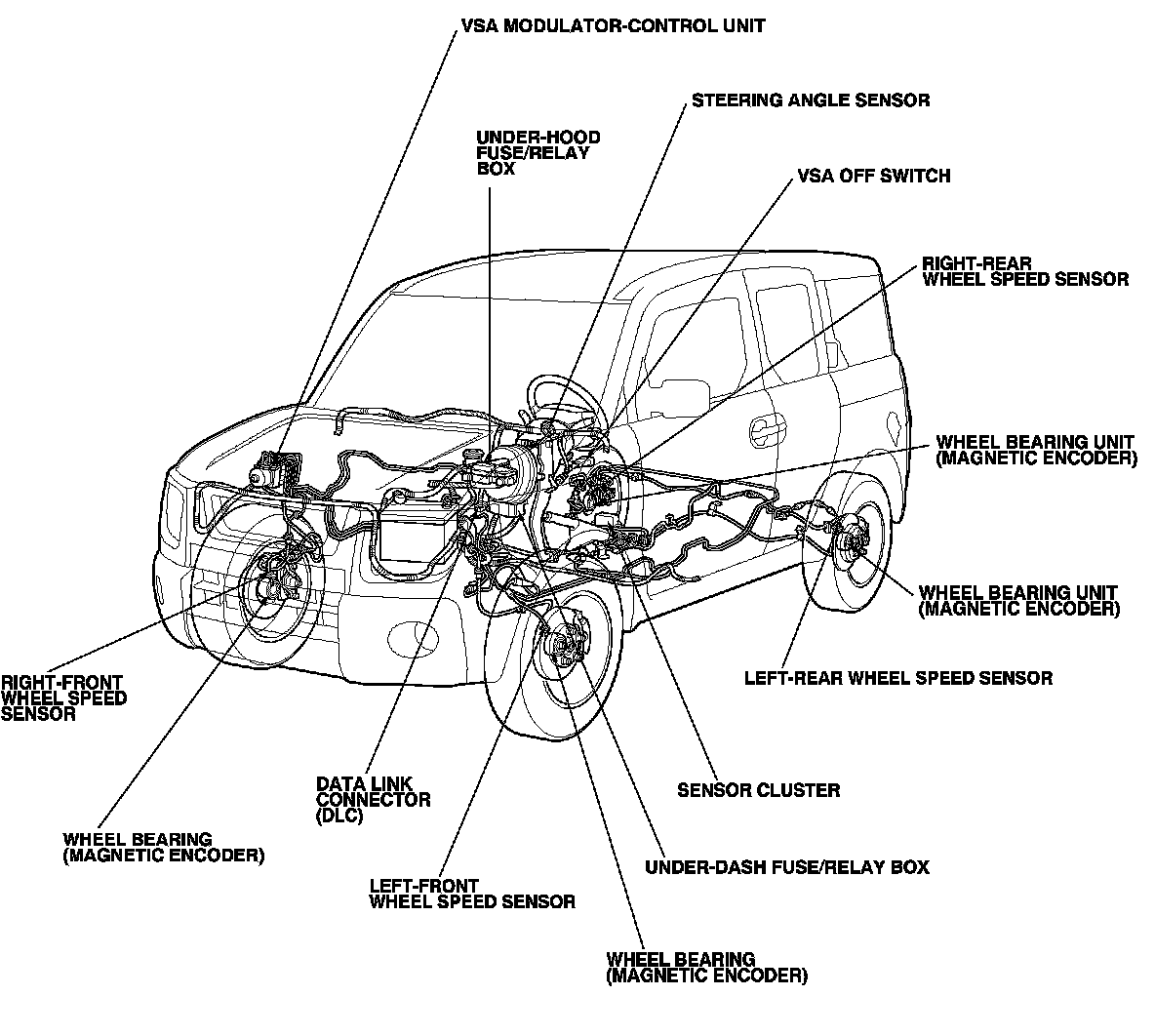 VSA MODULATOR-CONTROL UNIT

STEERING ANGLE SENSOR

UNDER-HOOD FUSE/RELAY BOX

VSA OFF SWITCH

RIGHT-REAR WHEEL SPEED SENSOR

WHEEL BEARING UNIT (MAGNETIC ENCODER)

WHEEL BEARING UNIT (MAGNETIC ENCODER)

LEFT-REAR WHEEL SPEED SENSOR

RIGHT-FRONT WHEEL SPEED SENSOR

DATA LINK CONNECTOR (DLC)

SENSOR CLUSTER

WHEEL BEARING (MAGNETIC ENCODER)

UNDER-DASH FUSE/RELAY BOX

LEFT-FRONT WHEEL SPEED SENSOR

WHEEL BEARING (MAGNETIC ENCODER)