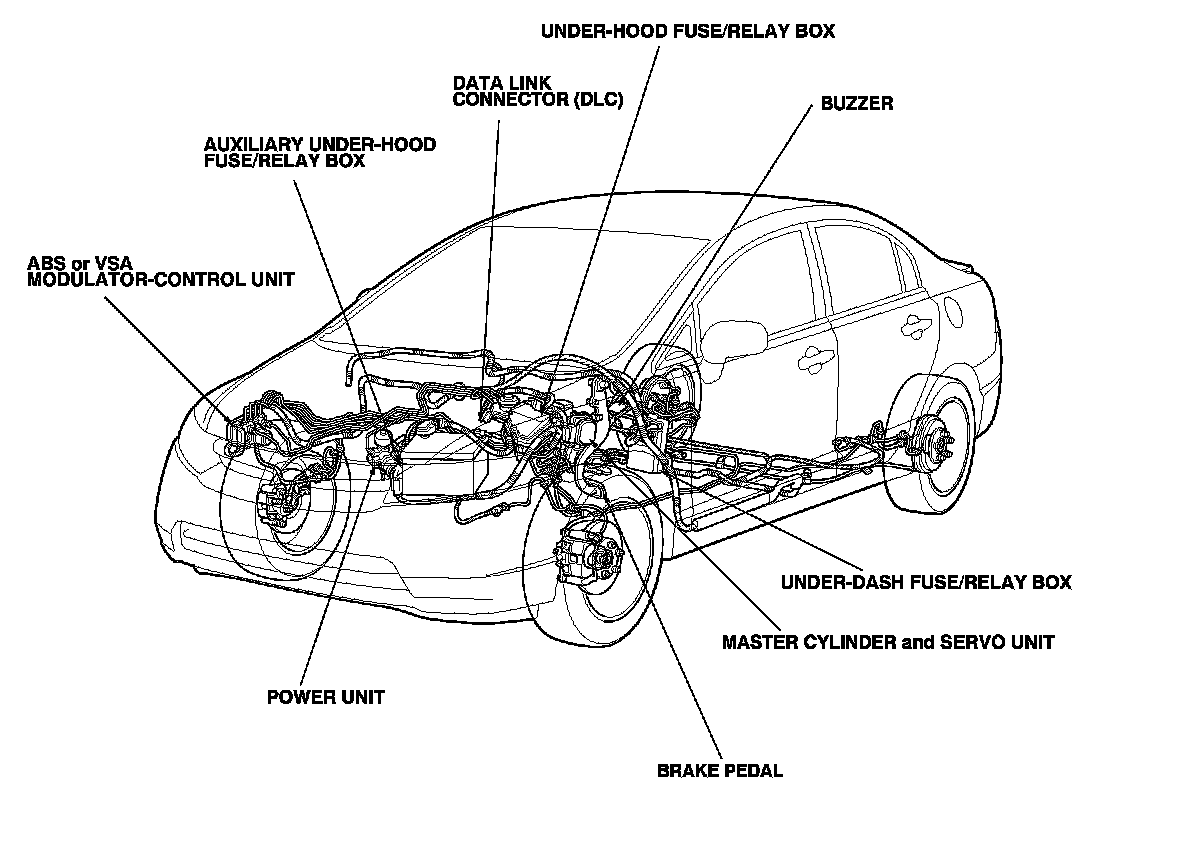 UNDER-HOOD FUSE/RELAY BOX

DATA LINK CONNECTOR (DLC)

BUZZER

AUXILIARY UNDER-HOOD FUSE/RELAY BOX

ABS or VSA MODULATOR-CONTROL UNIT

UNDER-DASH FUSE/RELAY BOX

MASTER CYLINDER and SERVO UNIT

POWER UNIT

BRAKE PEDAL