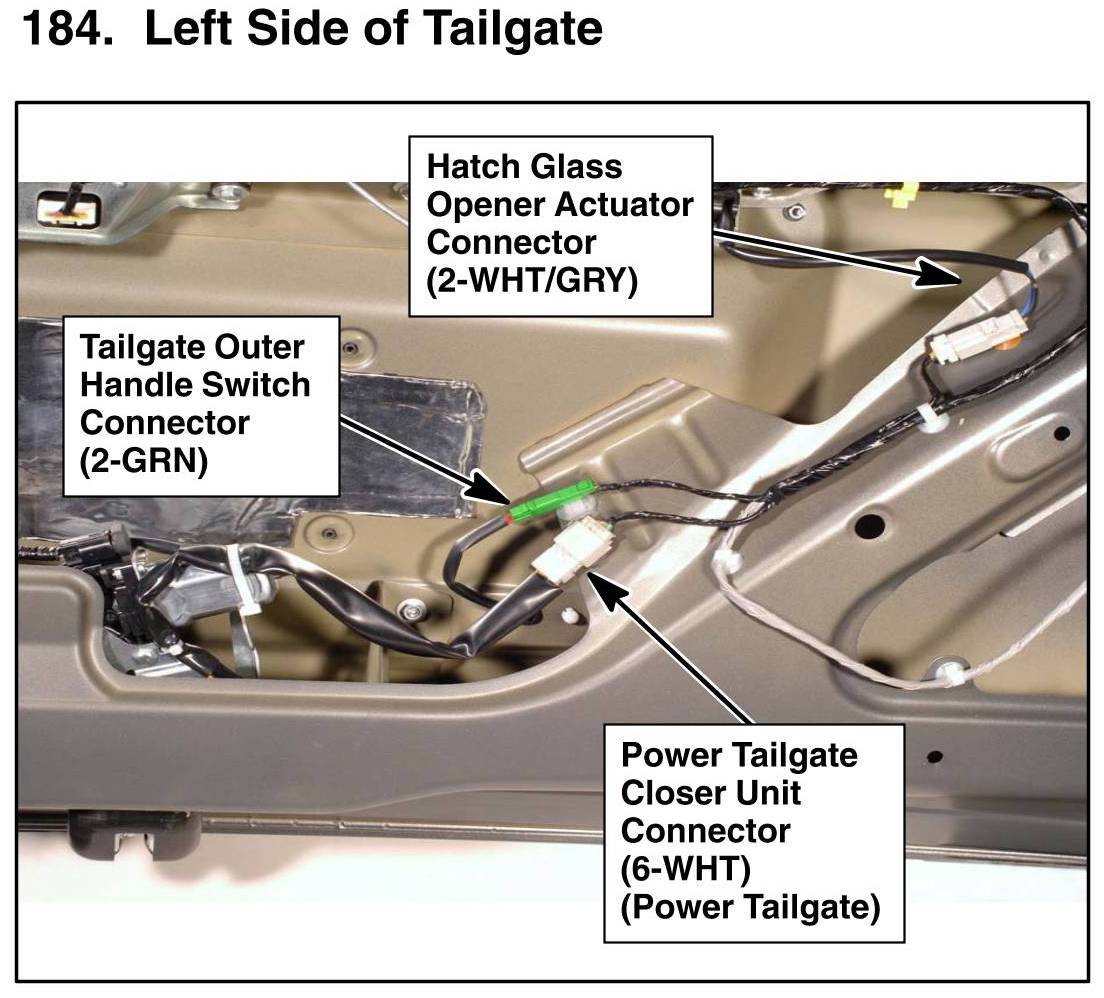 184. Left Side of Tailgate

Hatch Glass Opener Actuator Connector (2-WHT/GRY)

Tailgate Outer Handle Switch Connector (2-GRN)

Power Tailgate Closer Unit Connector (6-WHT) (Power Tailgate)