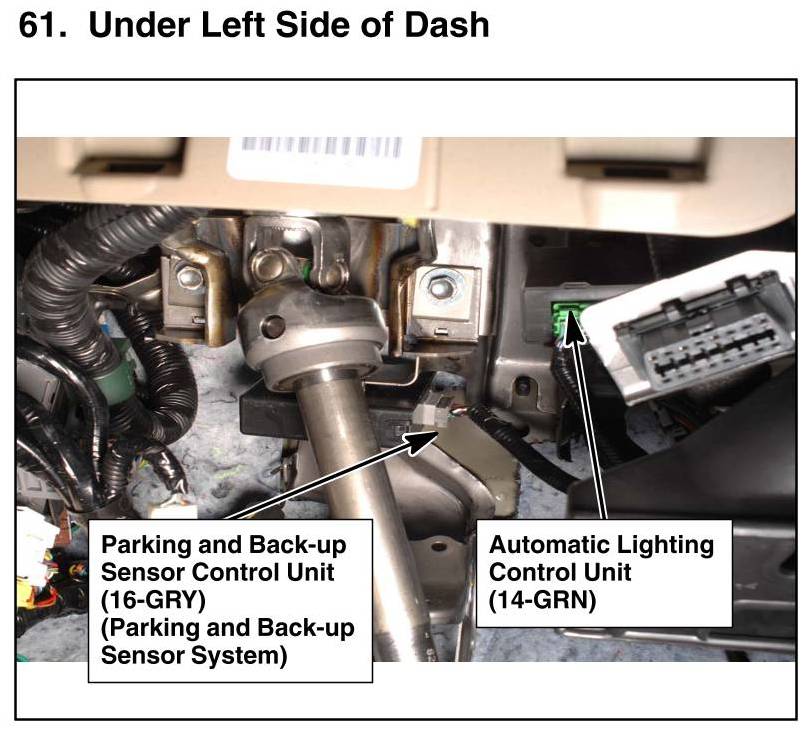 61. Under Left Side of Dash

Parking and Back-up Sensor Control Unit (16-GRY) (Parking and Back-up Sensor System)

Automatic Lighting Control Unit (14-GRN)