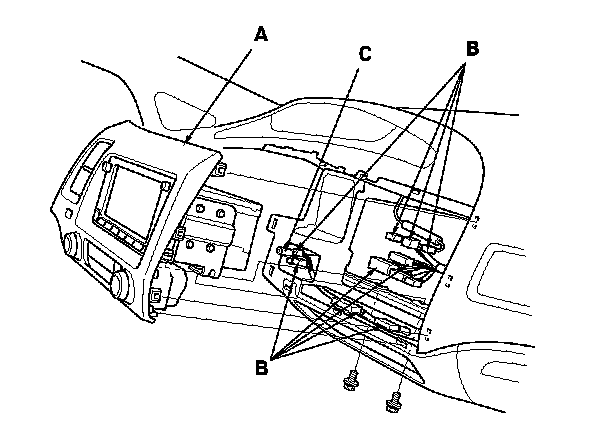 A
C
B
B