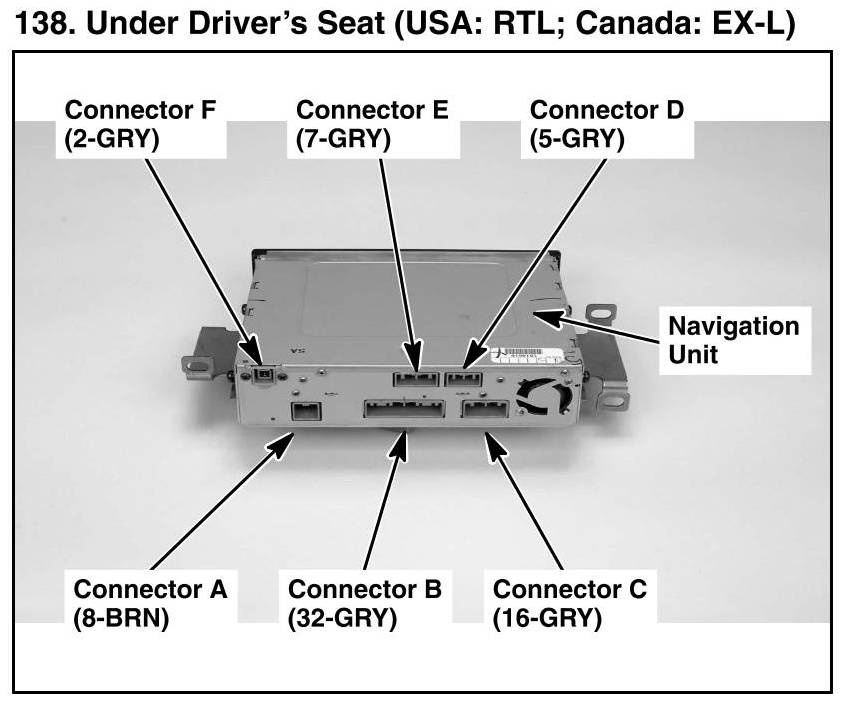 138. Under Driver's Seat (USA: RTL; Canada: EX-L)

Connector F (2-GRY)

Connector E (7-GRY)

Connector D (5-GRY)

Navigation Unit

Connector A (8-BRN)

Connector B (32-GRY)

Connector C (16-GRY)