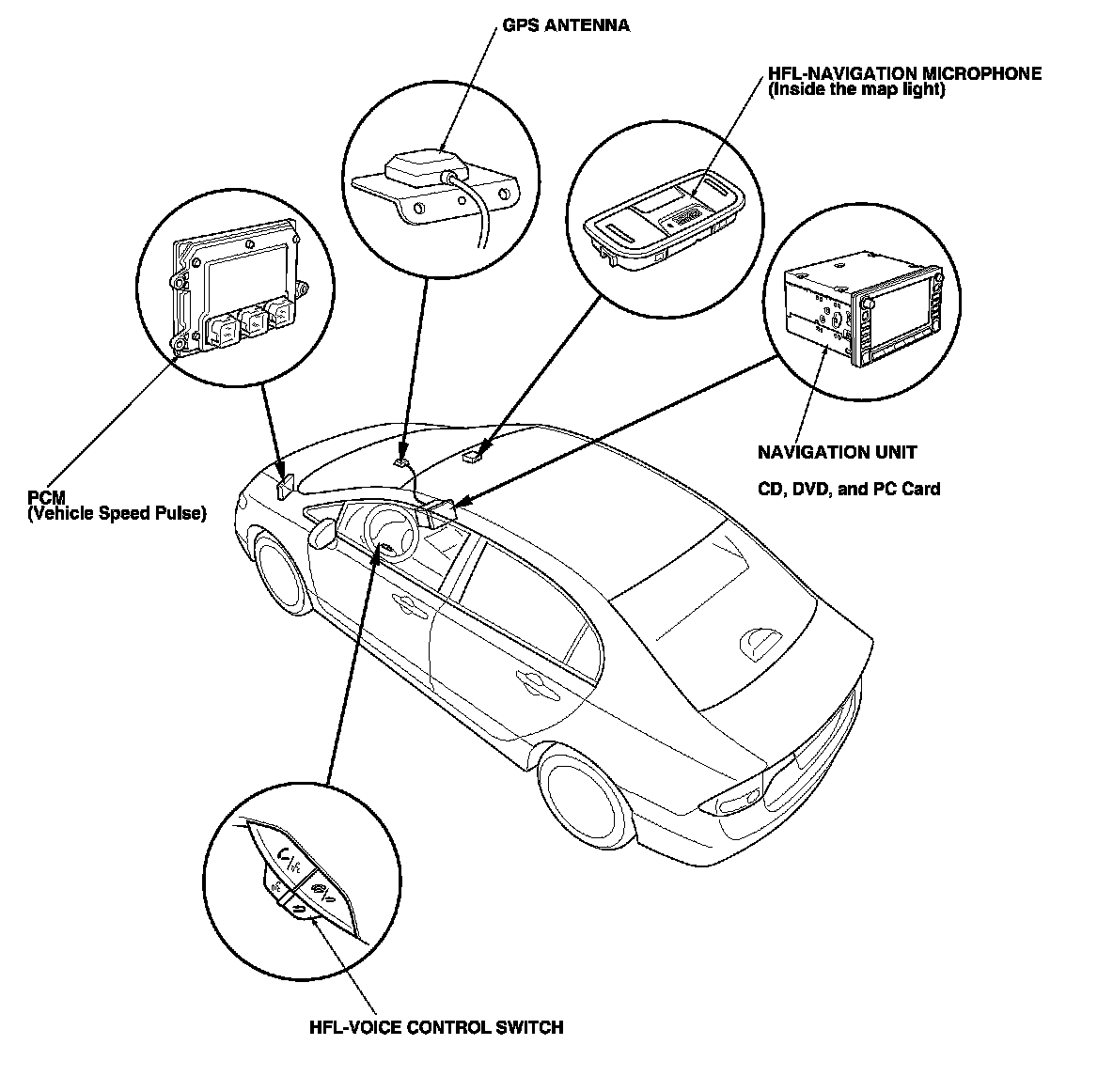 GPS ANTENNA

HFL-NAVIGATION MICROPHONE
(Inside the map light)

PCM
(Vehicle Speed Pulse)

NAVIGATION UNIT

CD, DVD, and PC Card

HFL-VOICE CONTROL SWITCH