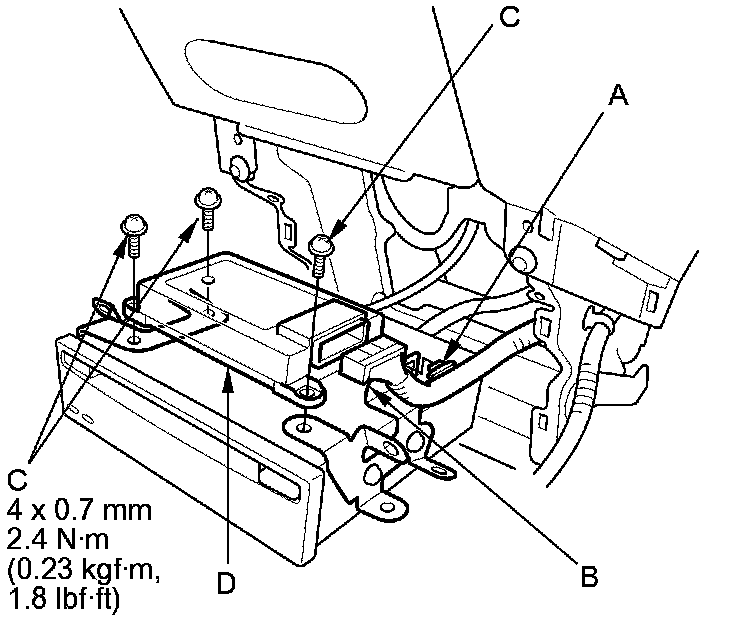 C

A

C
4 x 0.7 mm
2.4 N·m
(0.23 kgf·m,
1.8 lbf·ft)

D

B