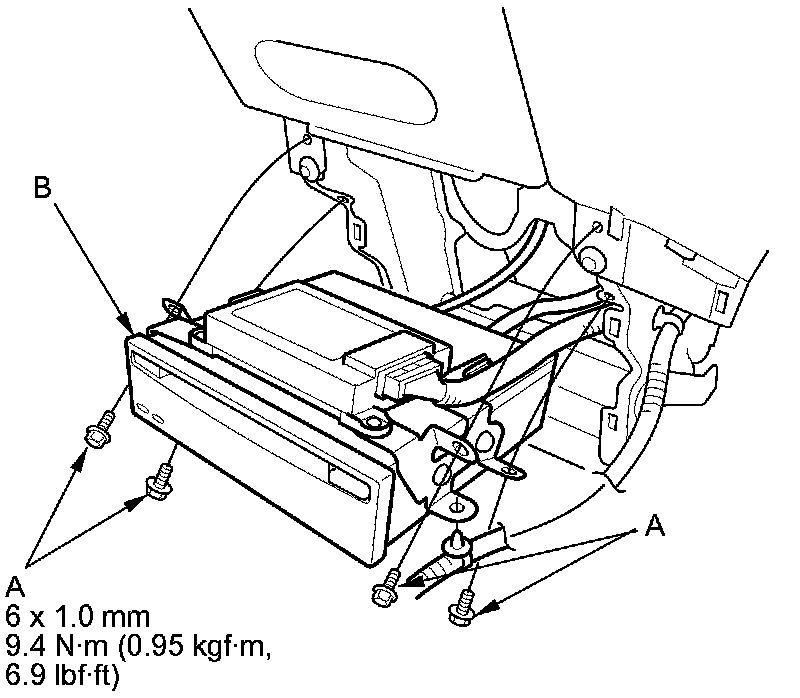 B

A

A
6 x 1.0 mm
9.4 N·m (0.95 kgf·m,
6.9 lbf·ft)