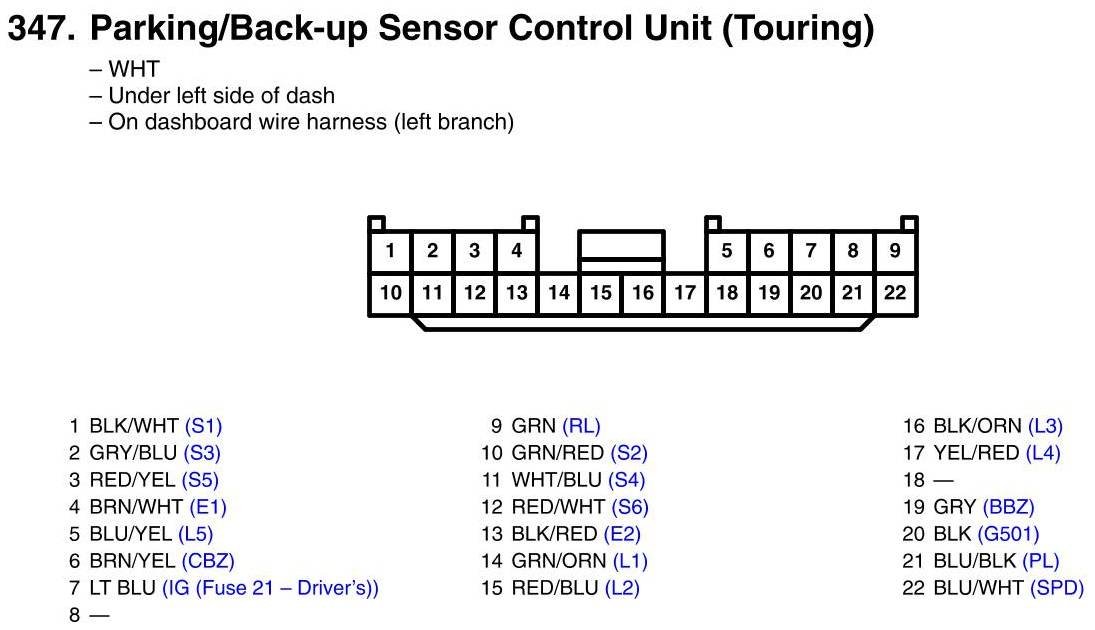 347. Parking/Back-up Sensor Control Unit (Touring)

– WHT
– Under left side of dash
– On dashboard wire harness (left branch)

1 2 3 4 5 6 7 8 9
10 11 12 13 14 15 16 17 18 19 20 21 22

1 BLK/WHT (S1)
2 GRY/BLU (S3)
3 RED/YEL (S5)
4 BRN/WHT (E1)
5 BLU/YEL (L5)
6 BRN/YEL (CBZ)
7 LT BLU (IG (Fuse 21 – Driver's))
8 —

9 GRN (RL)
10 GRN/RED (S2)
11 WHT/BLU (S4)
12 RED/WHT (S6)
13 BLK/RED (E2)
14 GRN/ORN (L1)
15 RED/BLU (L2)

16 BLK/ORN (L3)
17 YEL/RED (L4)
18 —
19 GRY (BBZ)
20 BLK (G501)
21 BLU/BLK (PL)
22 BLU/WHT (SPD)