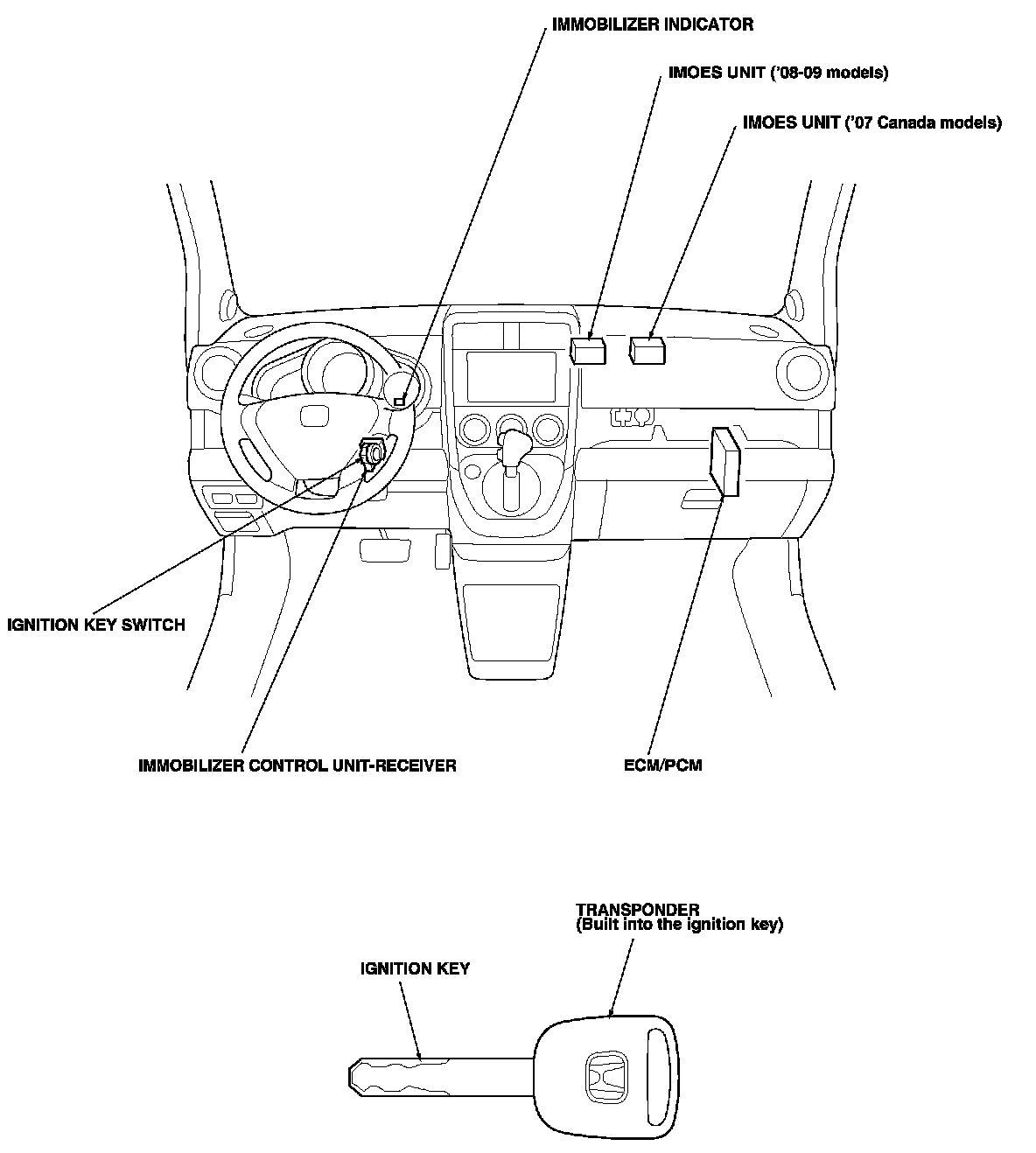 IMMOBILIZER INDICATOR

IMOES UNIT ('08-09 models)

IMOES UNIT ('07 Canada models)

IGNITION KEY SWITCH

IMMOBILIZER CONTROL UNIT-RECEIVER

ECM/PCM

TRANSPONDER
(Built into the ignition key)

IGNITION KEY