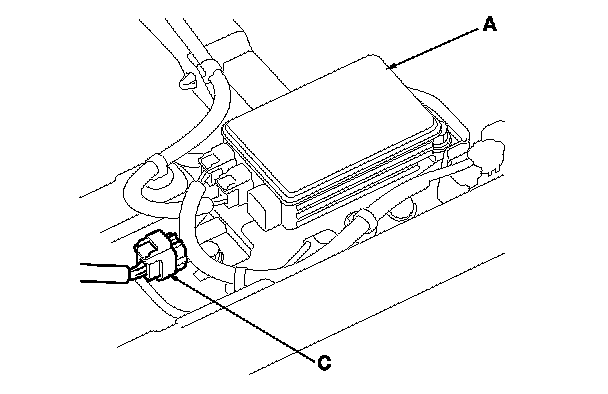 A

C