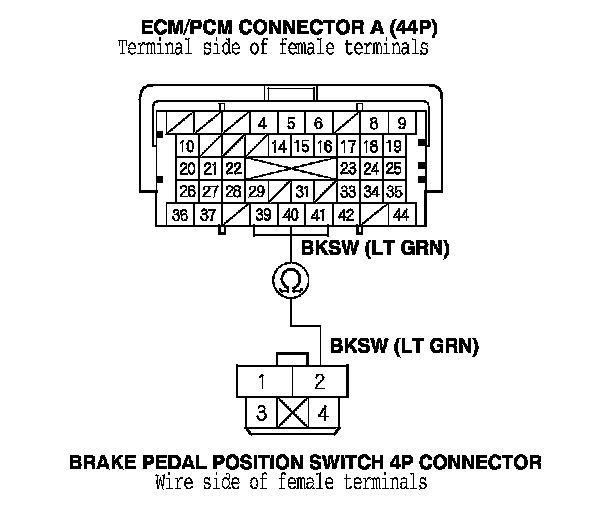 ECM/PCM CONNECTOR A (44P)
Terminal side of female terminals

4 5 6 8 9
10 14 15 16 17 18 19
20 21 22 23 24 25
26 27 28 29 31 33 34 35
36 37 39 40 41 42 44

BKSW (LT GRN)

Ω

BKSW (LT GRN)

1 2
3 4

BRAKE PEDAL POSITION SWITCH 4P CONNECTOR
Wire side of female terminals