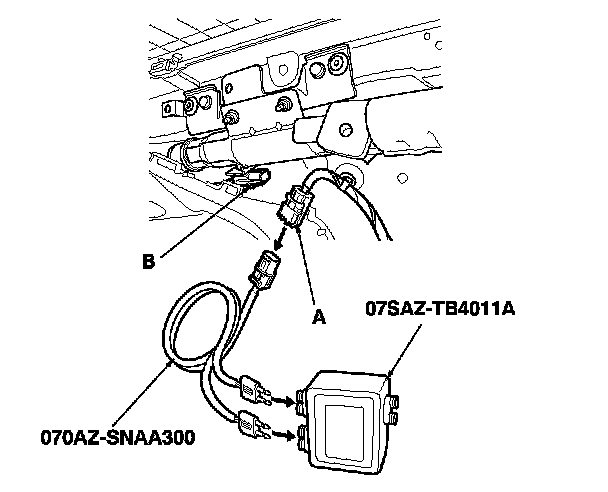 B

A

07SAZ-TB4011A

070AZ-SNAA300