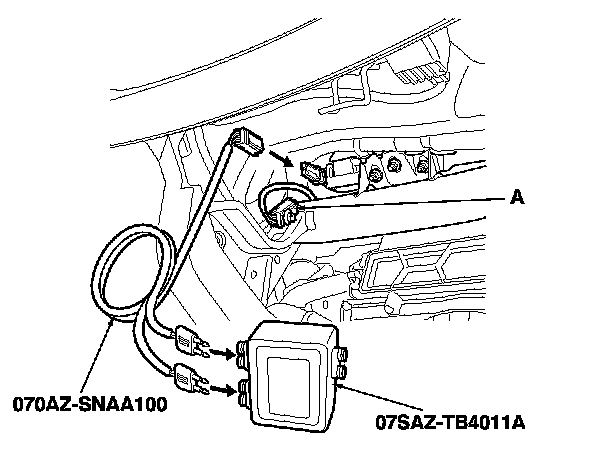 A

070AZ-SNAA100

07SAZ-TB4011A