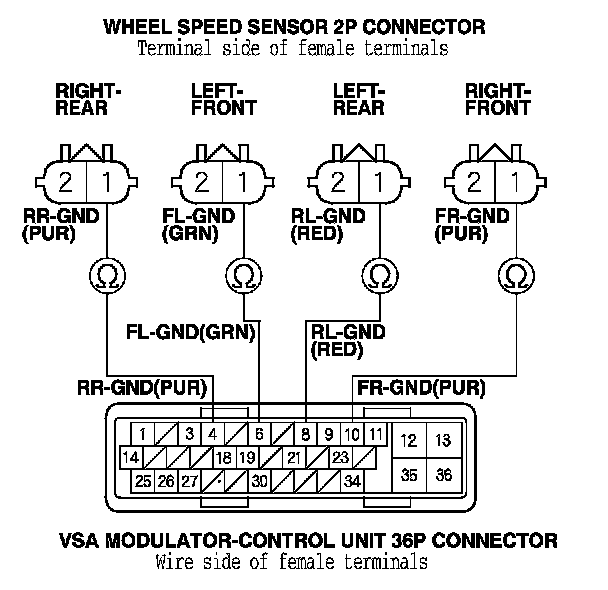 WHEEL SPEED SENSOR 2P CONNECTOR
Terminal side of female terminals

RIGHT-REAR
LEFT-FRONT
LEFT-REAR
RIGHT-FRONT

2 1
2 1
2 1
2 1

RR-GND (PUR)
FL-GND (GRN)
RL-GND (RED)
FR-GND (PUR)

Ω
Ω
Ω
Ω

FL-GND(GRN)
RL-GND (RED)
RR-GND(PUR)
FR-GND(PUR)

1 3 4 6 8 9 10 11 12 13
14 18 19 21 23
25 26 27 30 34 35 36

VSA MODULATOR-CONTROL UNIT 36P CONNECTOR
Wire side of female terminals