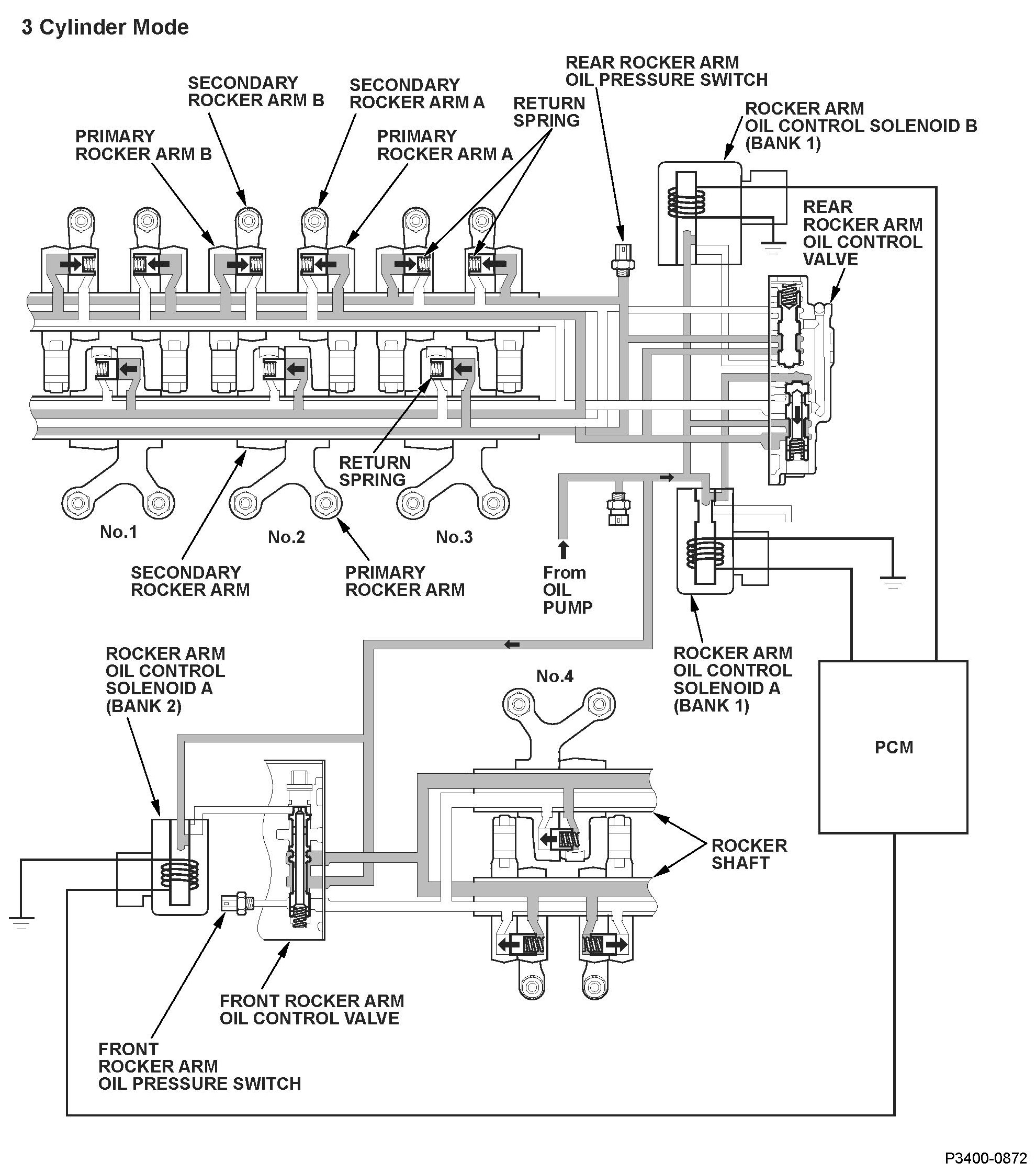 3 Cylinder Mode

REAR ROCKER ARM
OIL PRESSURE SWITCH

SECONDARY
ROCKER ARM B

SECONDARY
ROCKER ARM A

RETURN
SPRING

ROCKER ARM
OIL CONTROL SOLENOID B
(BANK 1)

PRIMARY
ROCKER ARM B

PRIMARY
ROCKER ARM A

REAR
ROCKER ARM
OIL CONTROL
VALVE

RETURN
SPRING

No.1

No.2

No.3

SECONDARY
ROCKER ARM

PRIMARY
ROCKER ARM

From
OIL
PUMP

ROCKER ARM
OIL CONTROL
SOLENOID A
(BANK 2)

ROCKER ARM
OIL CONTROL
SOLENOID A
(BANK 1)

No.4

PCM

ROCKER
SHAFT

FRONT ROCKER ARM
OIL CONTROL VALVE

FRONT
ROCKER ARM
OIL PRESSURE SWITCH

P3400-0872