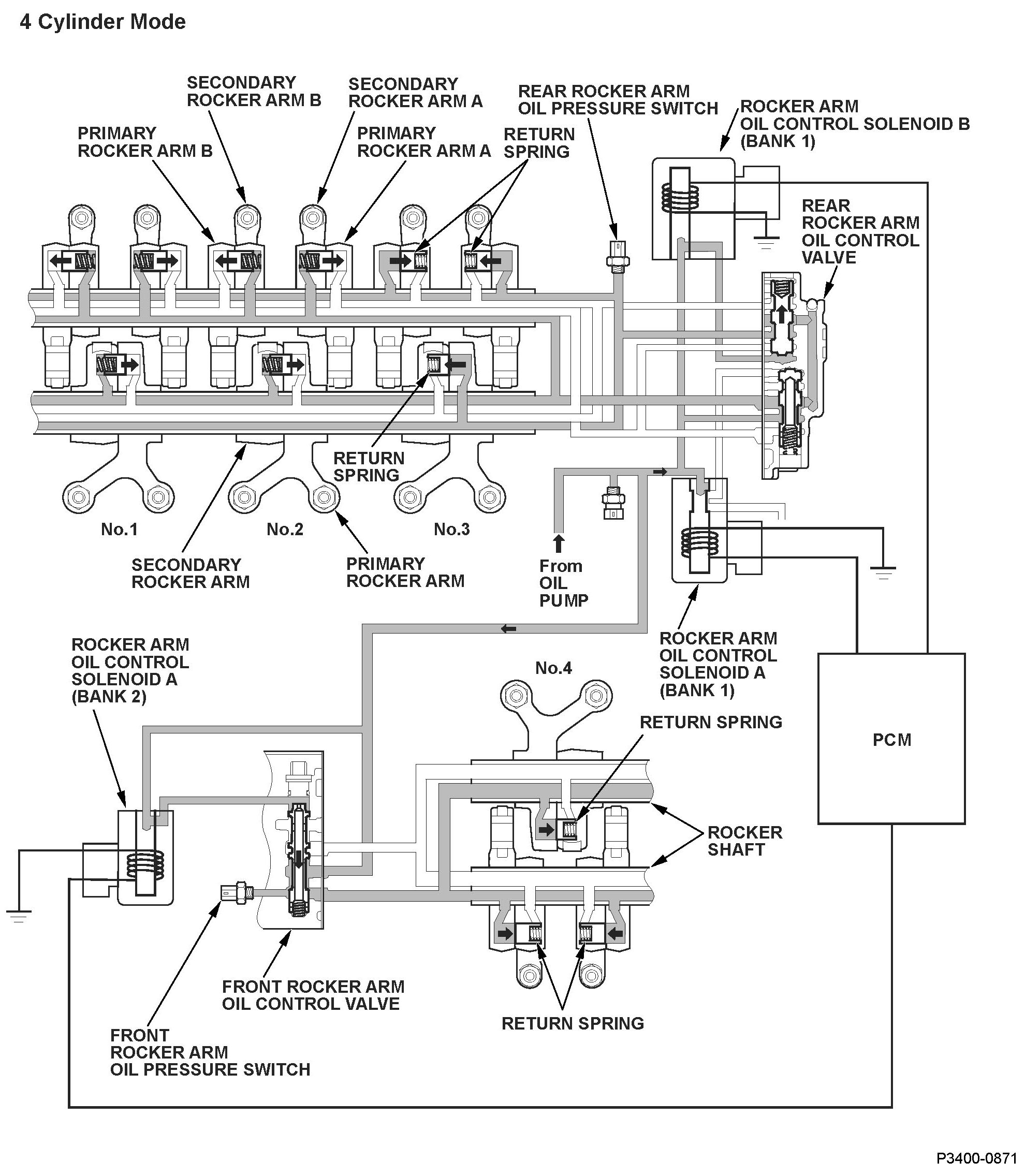 4 Cylinder Mode

SECONDARY ROCKER ARM B

SECONDARY ROCKER ARM A

REAR ROCKER ARM OIL PRESSURE SWITCH

ROCKER ARM OIL CONTROL SOLENOID B (BANK 1)

PRIMARY ROCKER ARM B

PRIMARY ROCKER ARM A

RETURN SPRING

REAR ROCKER ARM OIL CONTROL VALVE

RETURN SPRING

No.1

No.2

No.3

SECONDARY ROCKER ARM

PRIMARY ROCKER ARM

From OIL PUMP

ROCKER ARM OIL CONTROL SOLENOID A (BANK 1)

ROCKER ARM OIL CONTROL SOLENOID A (BANK 2)

No.4

RETURN SPRING

PCM

ROCKER SHAFT

FRONT ROCKER ARM OIL CONTROL VALVE

RETURN SPRING

FRONT ROCKER ARM OIL PRESSURE SWITCH

P3400-0871