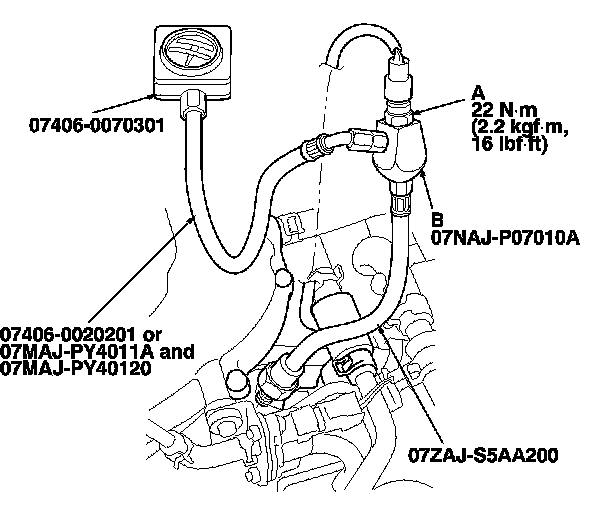 07406-0070301

A
22 N·m
(2.2 kgf·m,
16 lbf·ft)

B
07NAJ-P07010A

07406-0020201 or
07MAJ-PY4011A and
07MAJ-PY40120

07ZAJ-S5AA200