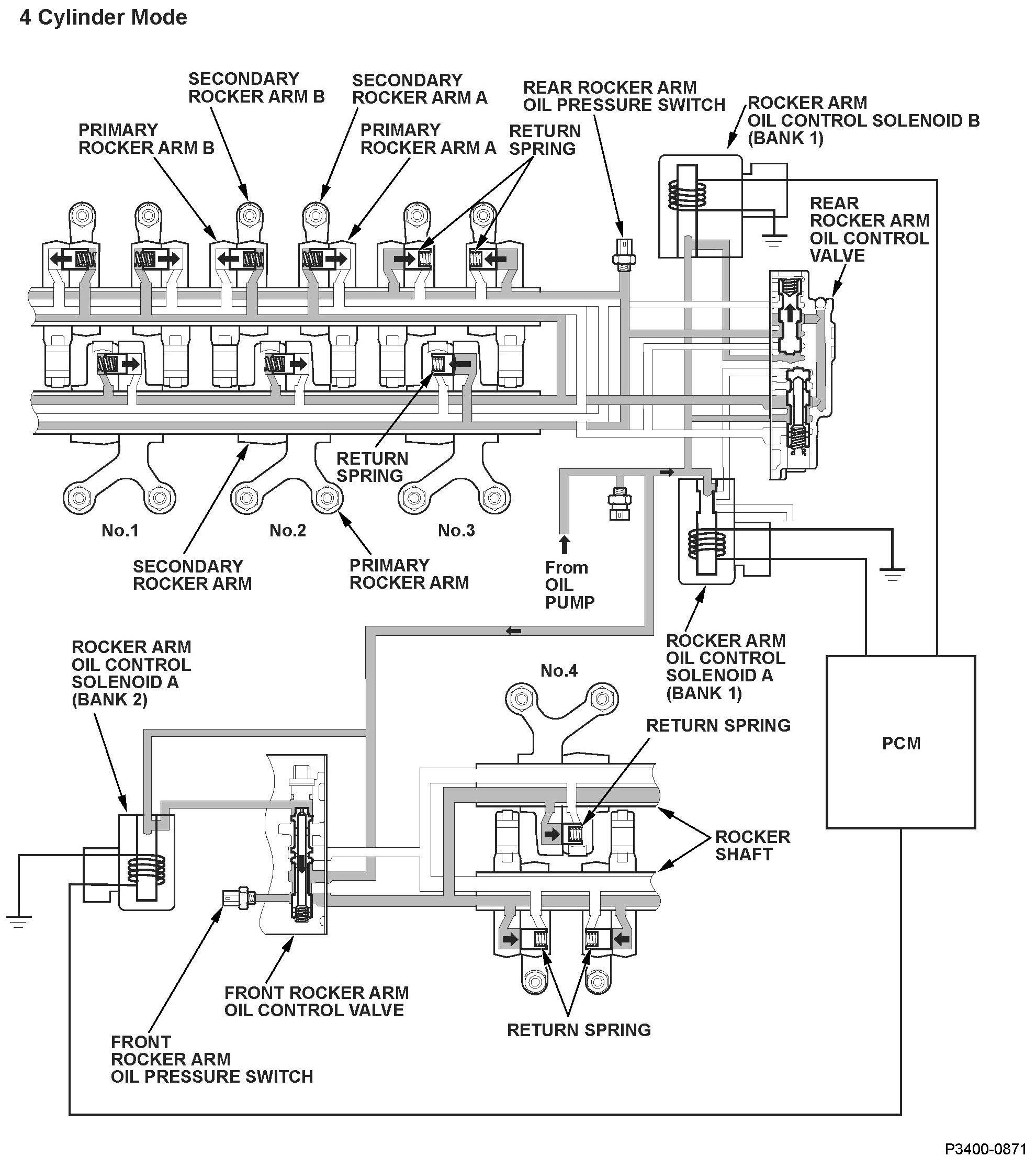 4 Cylinder Mode

SECONDARY ROCKER ARM B

SECONDARY ROCKER ARM A

REAR ROCKER ARM OIL PRESSURE SWITCH

ROCKER ARM OIL CONTROL SOLENOID B (BANK 1)

PRIMARY ROCKER ARM B

PRIMARY ROCKER ARM A

RETURN SPRING

REAR ROCKER ARM OIL CONTROL VALVE

RETURN SPRING

No.1

No.2

No.3

SECONDARY ROCKER ARM

PRIMARY ROCKER ARM

From OIL PUMP

ROCKER ARM OIL CONTROL SOLENOID A (BANK 1)

ROCKER ARM OIL CONTROL SOLENOID A (BANK 2)

No.4

RETURN SPRING

PCM

ROCKER SHAFT

FRONT ROCKER ARM OIL CONTROL VALVE

RETURN SPRING

FRONT ROCKER ARM OIL PRESSURE SWITCH

P3400-0871